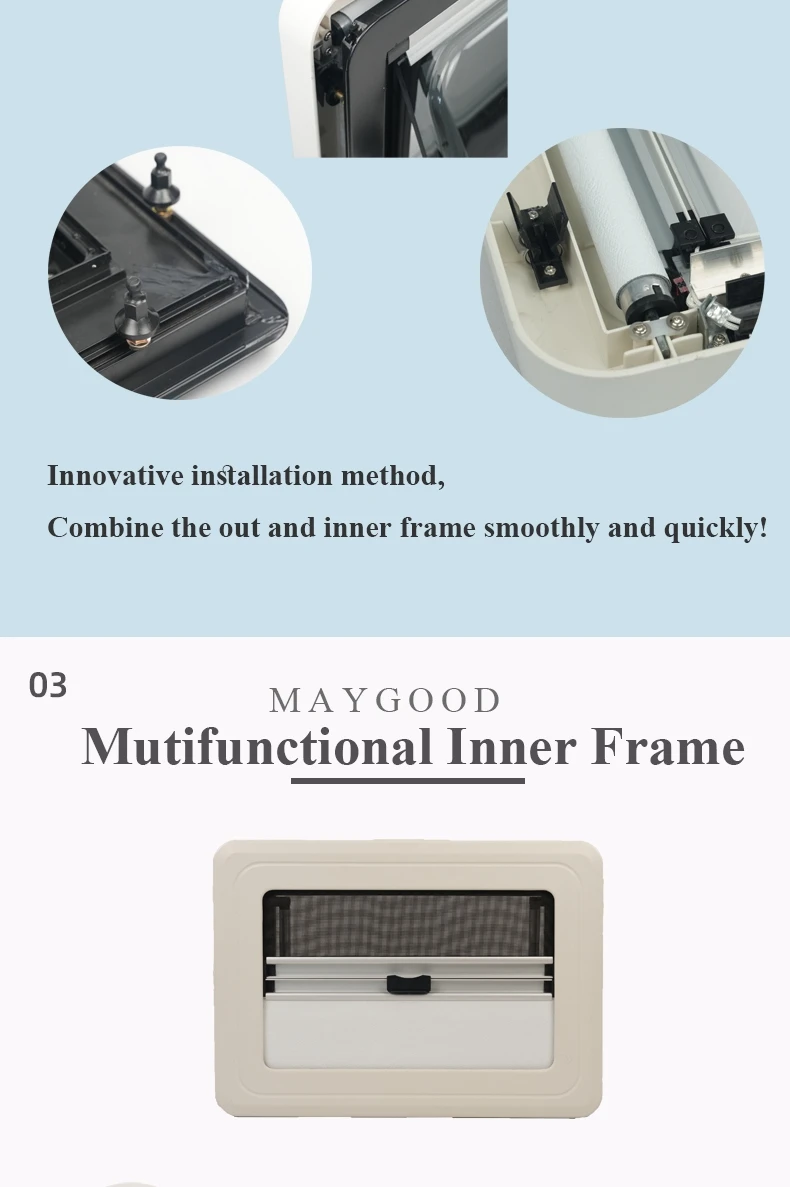 Innovative installation method,

Combine the out and inner frame smoothly and quickly!

03

MAYGOOD

Mutifunctional Inner Frame