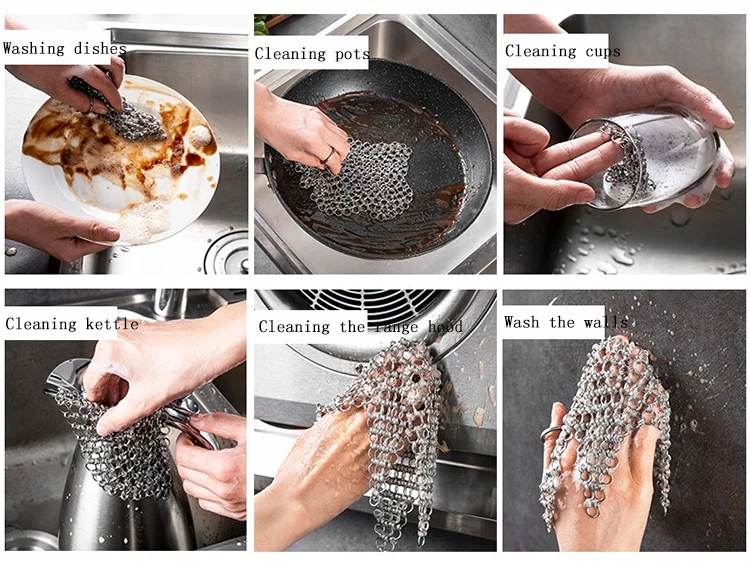 Washing dishes

Cleaning pots

Cleaning cups

Cleaning kettle

Cleaning the range hood

Wash the walls