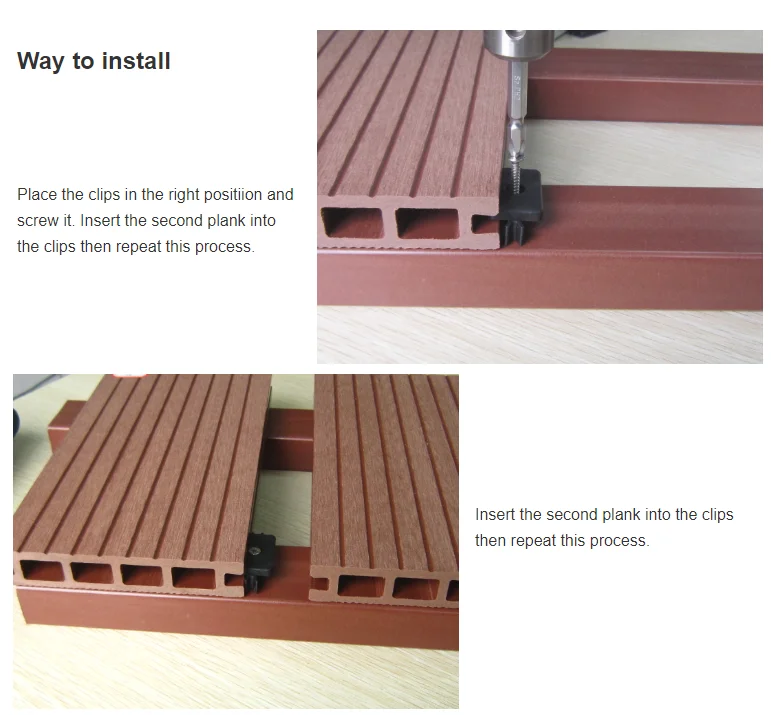 Way to install

Place the clips in the right positiion and screw it. Insert the second plank into the clips then repeat this process.

Insert the second plank into the clips then repeat this process.