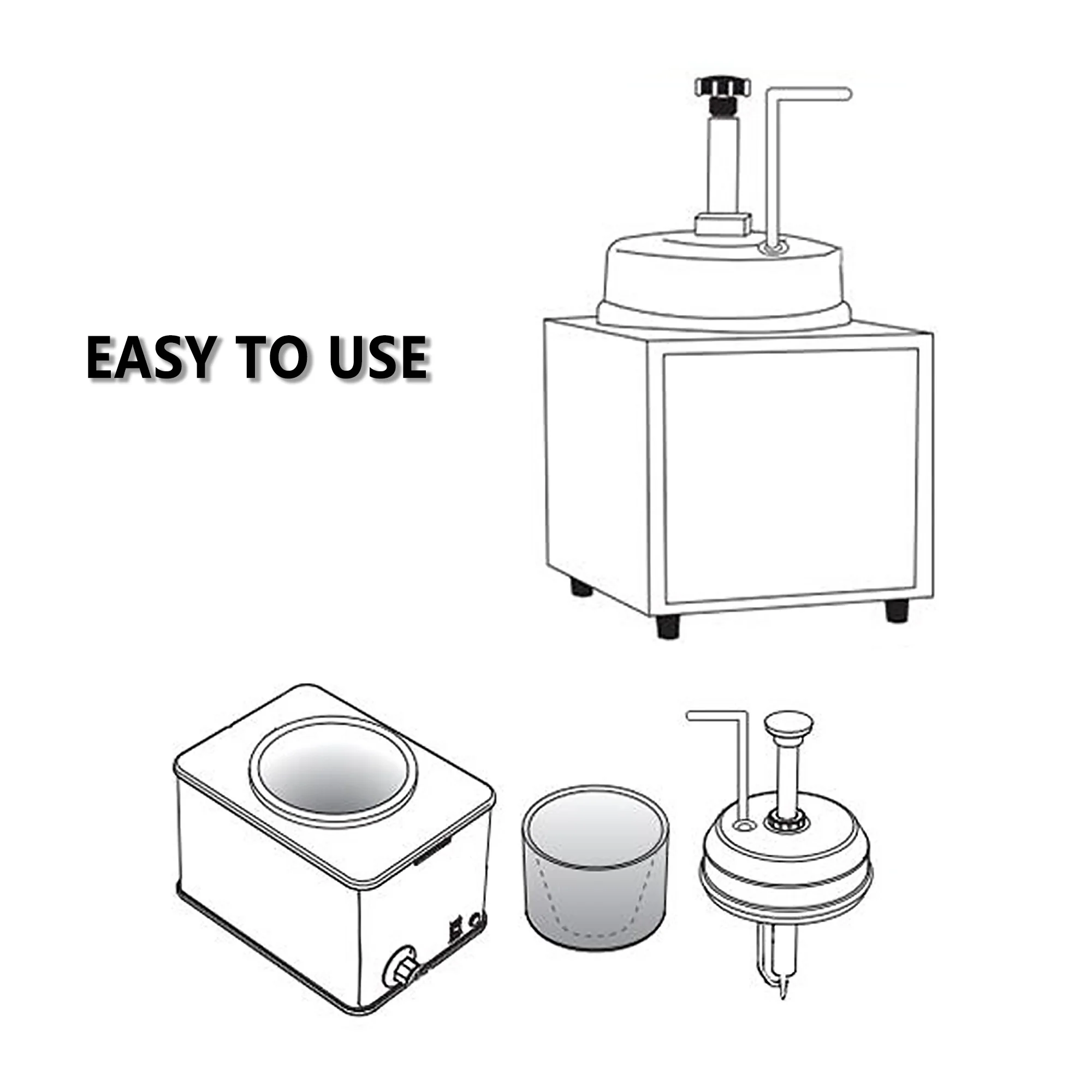 EASY TO USE