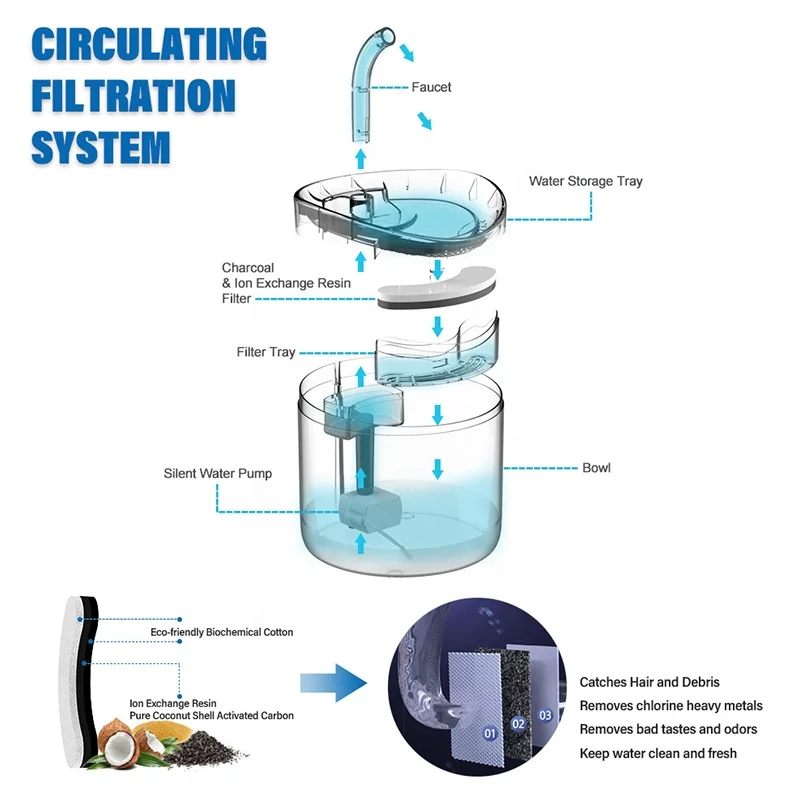 CIRCULATING FILTRATION SYSTEM

Faucet

Water Storage Tray

Charcoal & Ion Exchange Resin Filter

Filter Tray

Silent Water Pump

Bowl

Eco-friendly Biochemical Cotton

Ion Exchange Resin
Pure Coconut Shell Activated Carbon

01
02
03

Catches Hair and Debris
Removes chlorine heavy metals
Removes bad tastes and odors
Keep water clean and fresh