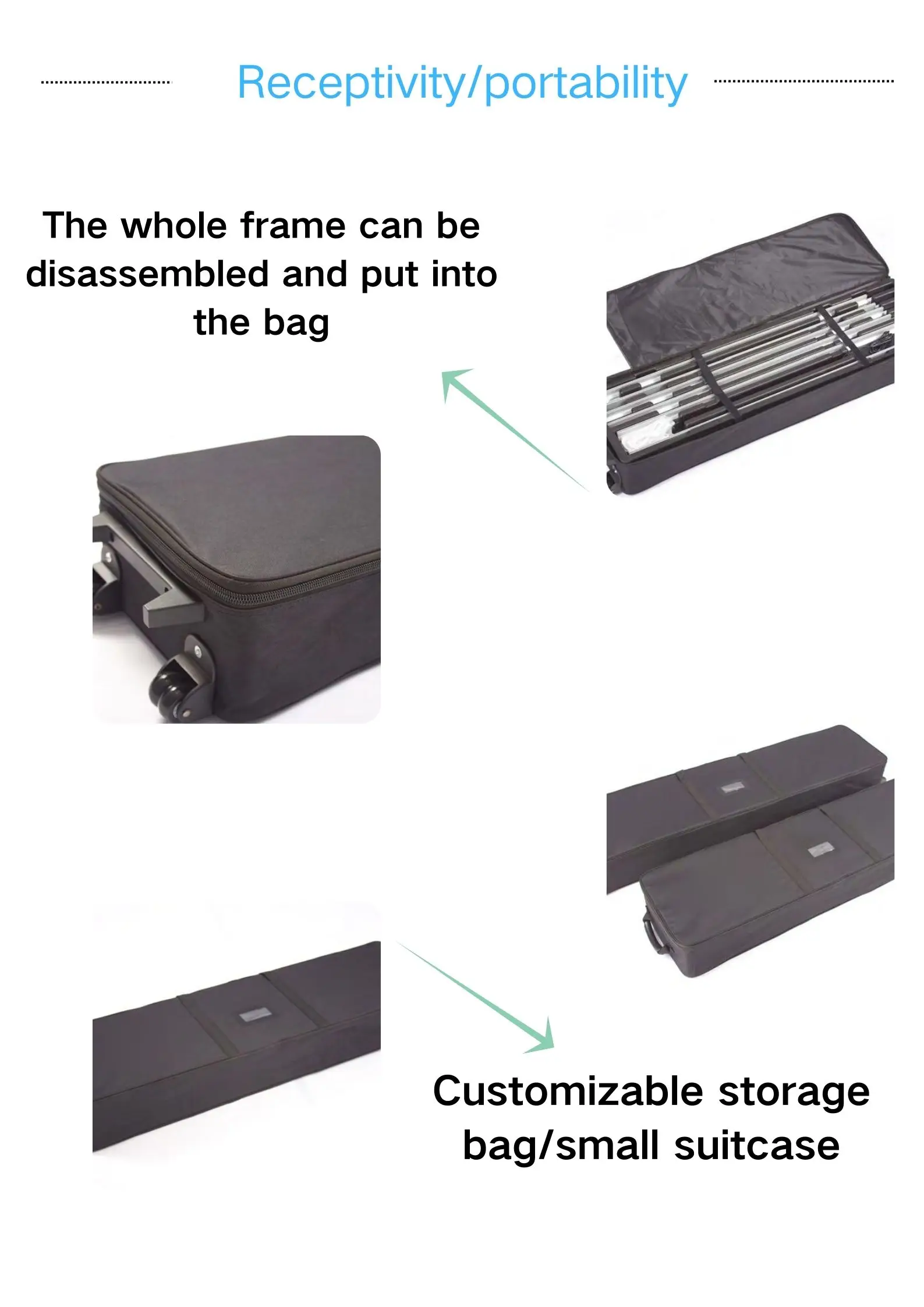 Receptivity/portability

The whole frame can be disassembled and put into the bag

Customizable storage bag/small suitcase