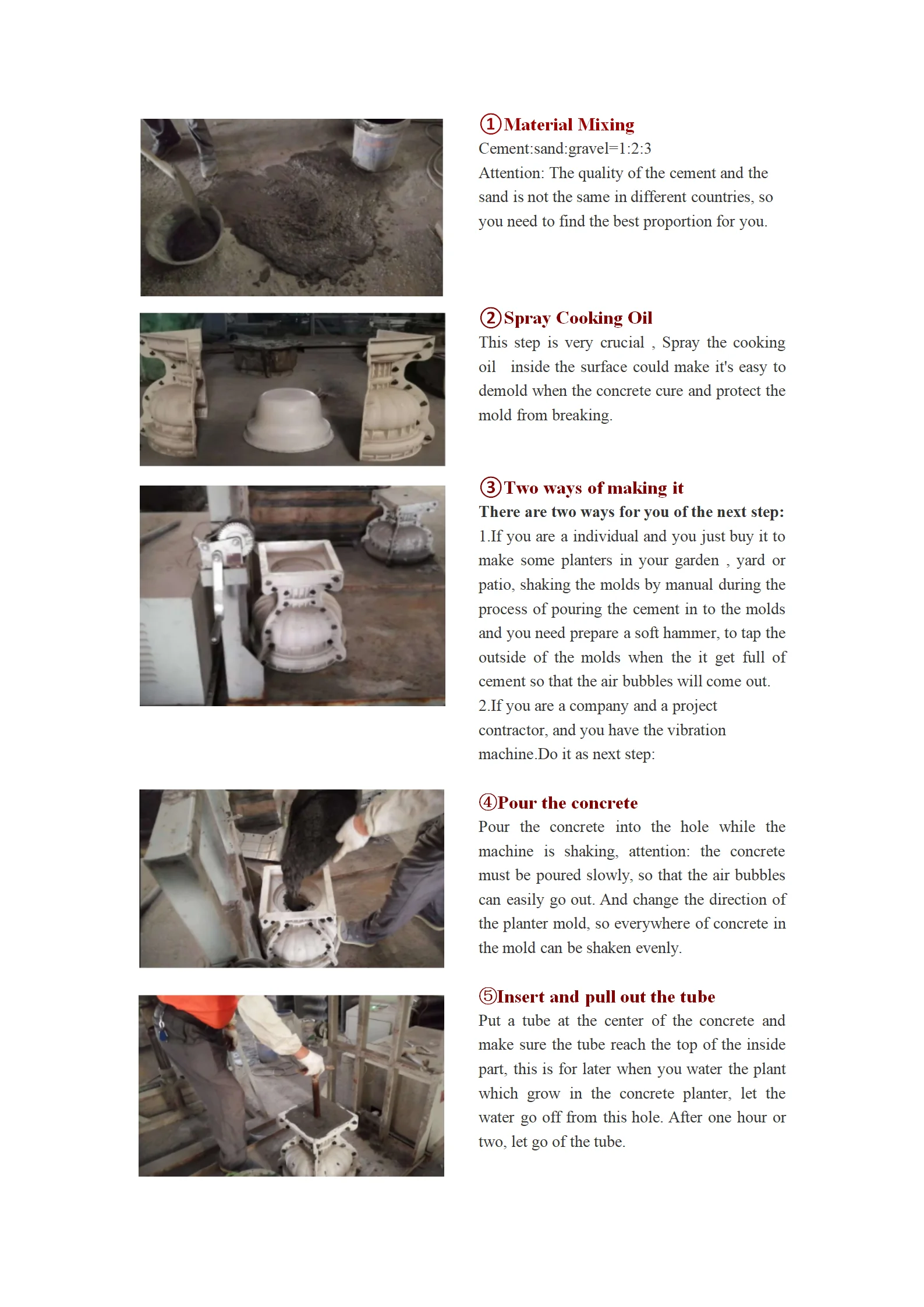 ①Material Mixing
Cement:sand:gravel=1:2:3
Attention: The quality of the cement and the sand is not the same in different countries, so you need to find the best proportion for you.

②Spray Cooking Oil
This step is very crucial , Spray the cooking oil inside the surface could make it's easy to demold when the concrete cure and protect the mold from breaking.

③Two ways of making it
There are two ways for you of the next step:
1.If you are a individual and you just buy it to make some planters in your garden , yard or patio, shaking the molds by manual during the process of pouring the cement in to the molds and you need prepare a soft hammer, to tap the outside of the molds when the it get full of cement so that the air bubbles will come out.
2.If you are a company and a project contractor, and you have the vibration machine.Do it as next step:

④Pour the concrete
Pour the concrete into the hole while the machine is shaking, attention: the concrete must be poured slowly, so that the air bubbles can easily go out. And change the direction of the planter mold, so everywhere of concrete in the mold can be shaken evenly.

⑤Insert and pull out the tube
Put a tube at the center of the concrete and make sure the tube reach the top of the inside part, this is for later when you water the plant which grow in the concrete planter, let the water go off from this hole. After one hour or two, let go of the tube.