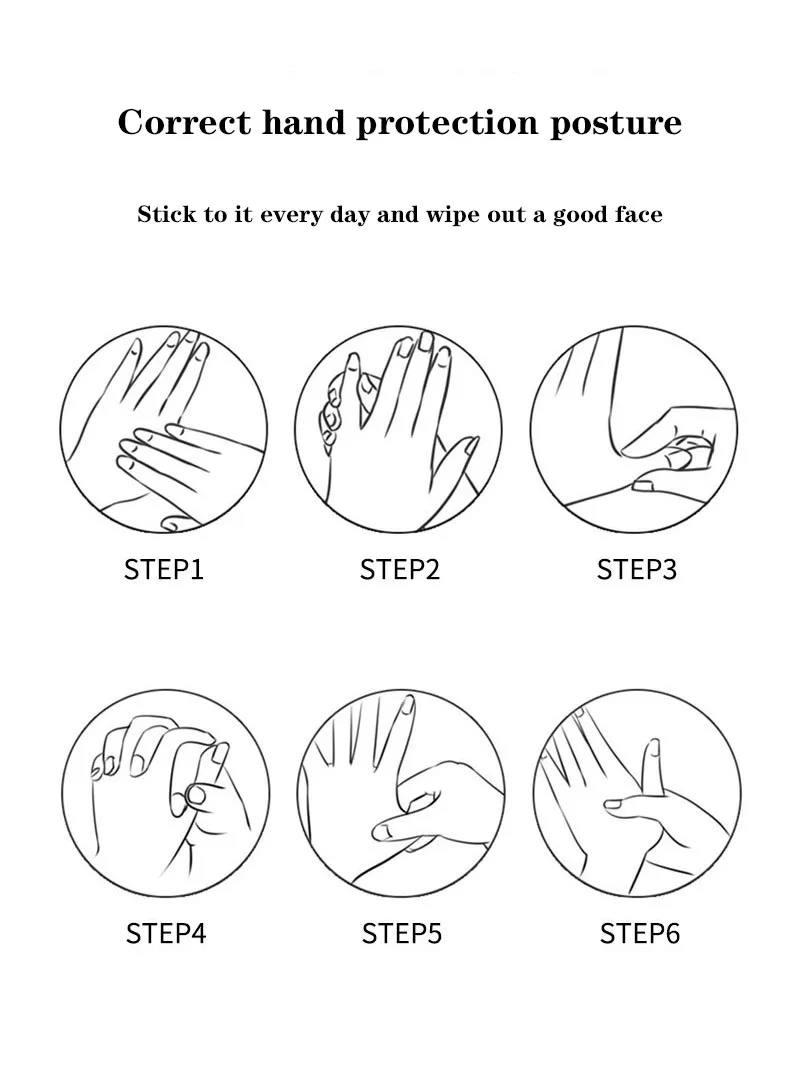 Correct hand protection posture

Stick to it every day and wipe out a good face

STEP1

STEP2

STEP3

STEP4

STEP5

STEP6