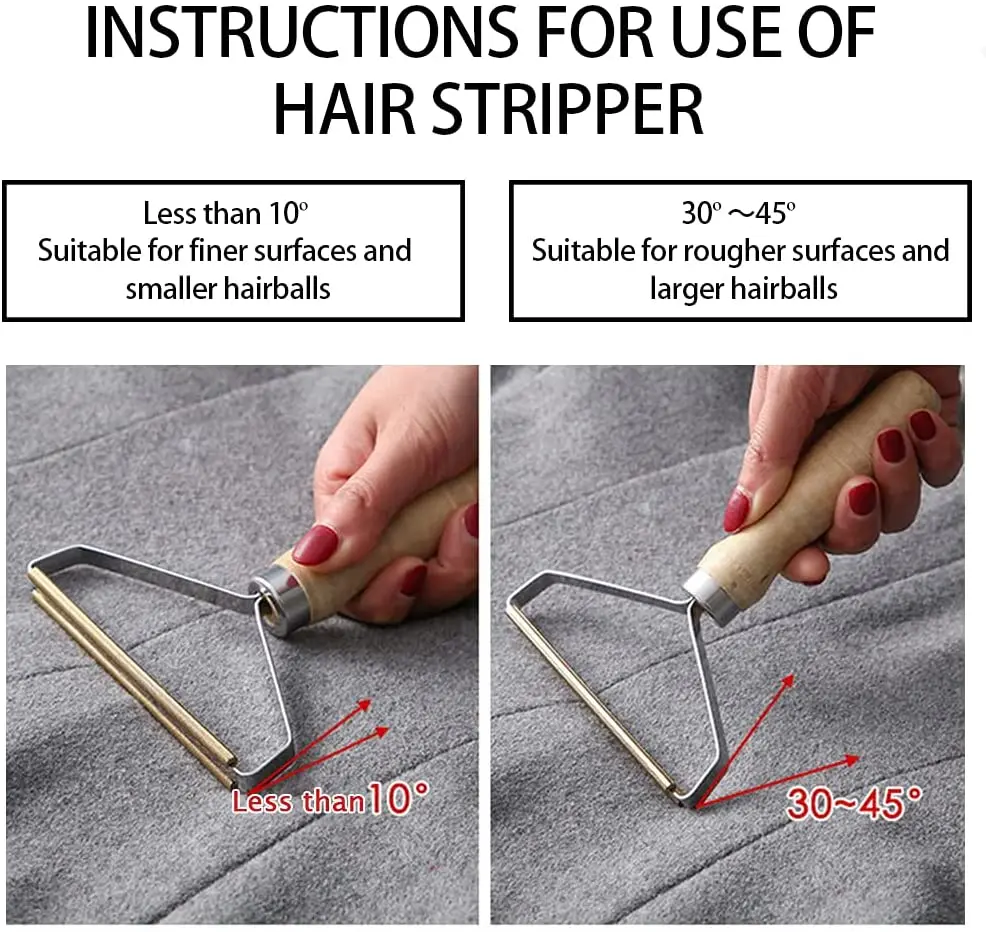 INSTRUCTIONS FOR USE OF HAIR STRIPPER

Less than 10º
Suitable for finer surfaces and smaller hairballs

30º ～45º
Suitable for rougher surfaces and larger hairballs

Less than10°

30~45°