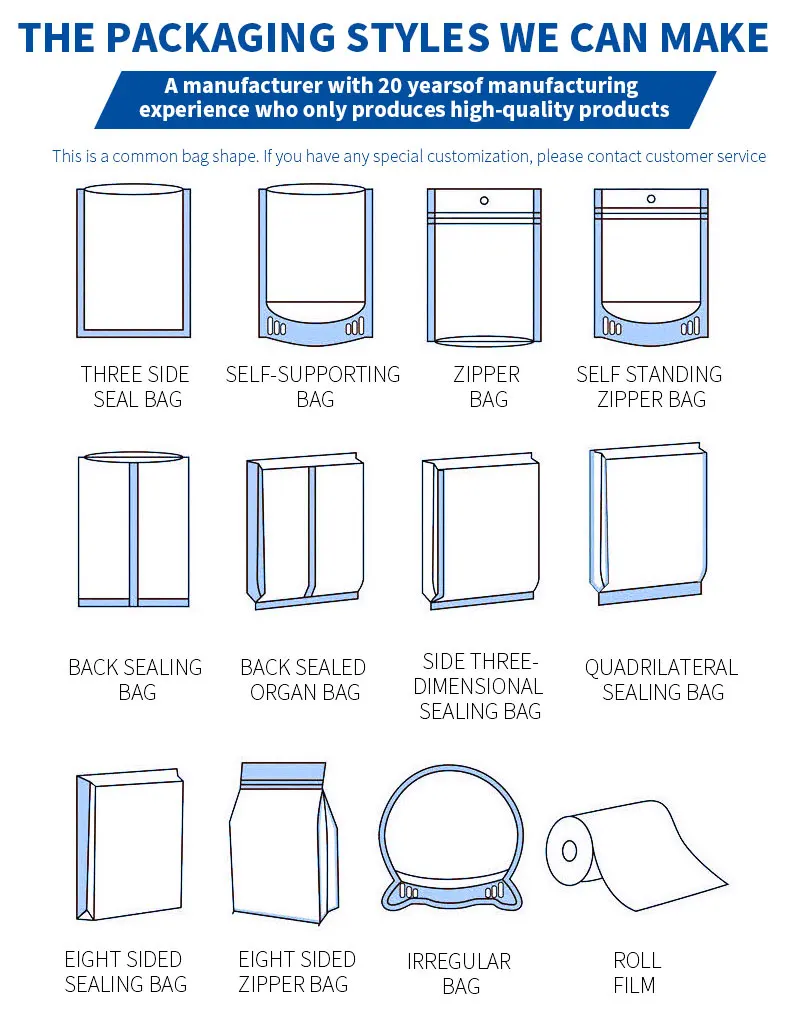 THE PACKAGING STYLES WE CAN MAKE

A manufacturer with 20 yearsof manufacturing experience who only produces high-quality products

This is a common bag shape. If you have any special customization, please contact customer service

THREE SIDE SEAL BAG

SELF-SUPPORTING BAG

ZIPPER BAG

SELF STANDING ZIPPER BAG

BACK SEALING BAG

BACK SEALED ORGAN BAG

SIDE THREE-DIMENSIONAL SEALING BAG

QUADRILATERAL SEALING BAG

EIGHT SIDED SEALING BAG

EIGHT SIDED ZIPPER BAG

IRREGULAR BAG

ROLL FILM