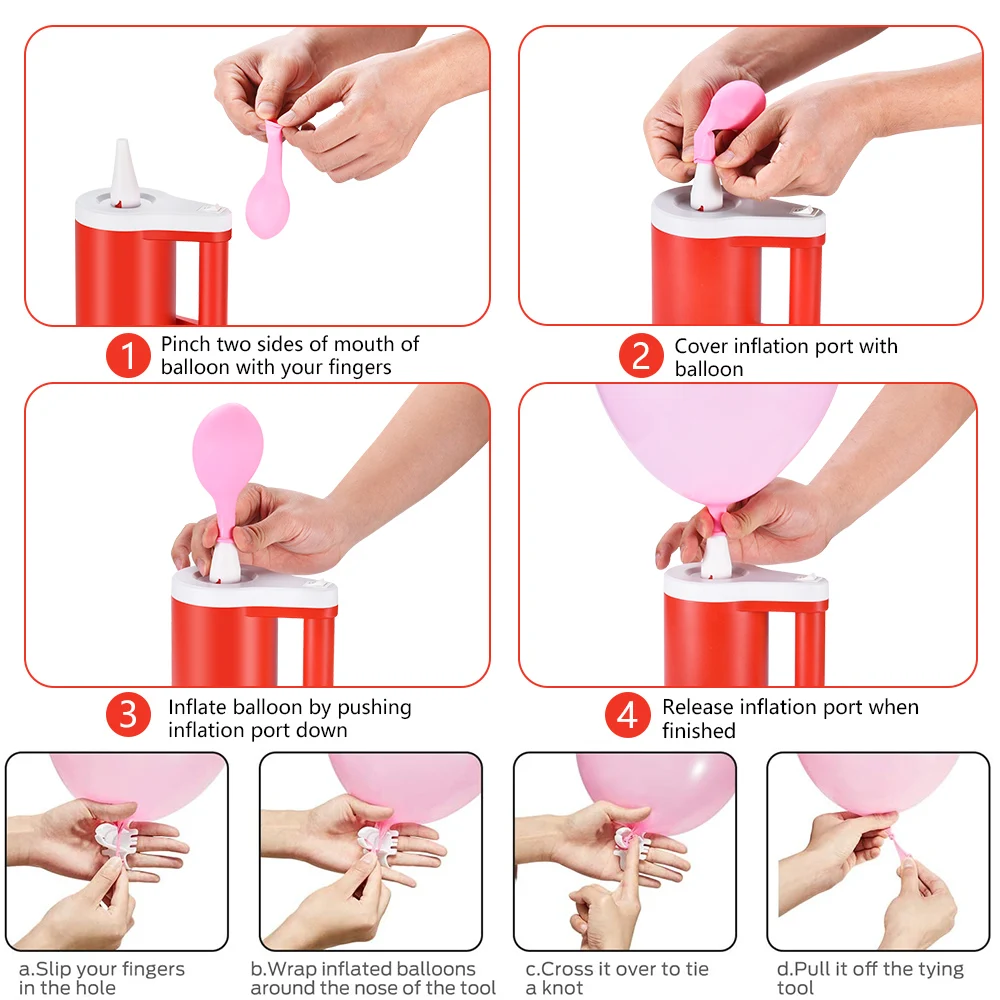 1 Pinch two sides of mouth of balloon with your fingers

2 Cover inflation port with balloon

3 Inflate balloon by pushing inflation port down

4 Release inflation port when finished

a.Slip your fingers in the hole

b.Wrap inflated balloons around the nose of the tool

c.Cross it over to tie a knot

d.Pull it off the tying tool