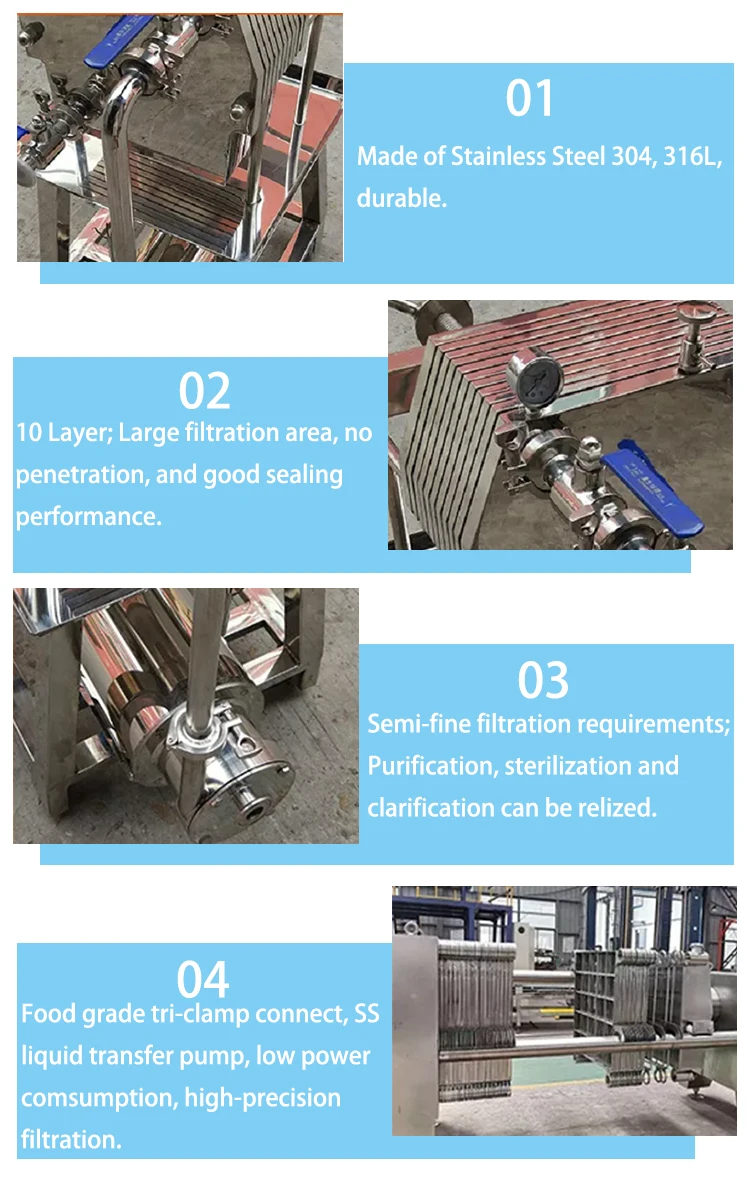 01
Made of Stainless Steel 304, 316L, durable.

02
10 Layer; Large filtration area, no penetration, and good sealing performance.

03
Semi-fine filtration requirements; Purification, sterilization and clarification can be relized.

04
Food grade tri-clamp connect, SS liquid transfer pump, low power comsumption, high-precision filtration.