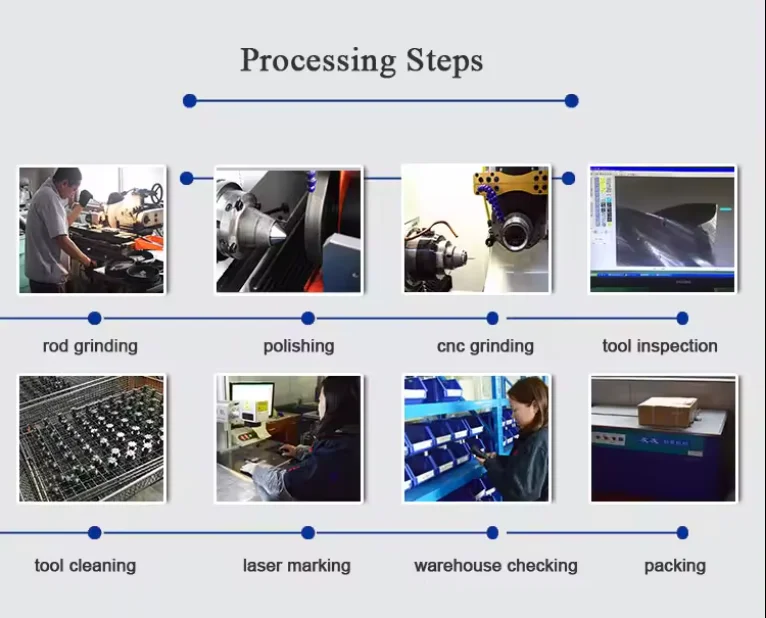 Processing Steps

rod grinding

polishing

cnc grinding

tool inspection

tool cleaning

laser marking

warehouse checking

packing