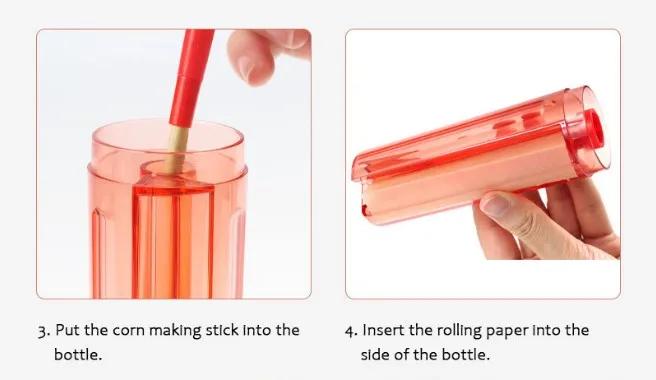 3. Put the corn making stick into the bottle.

4. Insert the rolling paper into the side of the bottle.