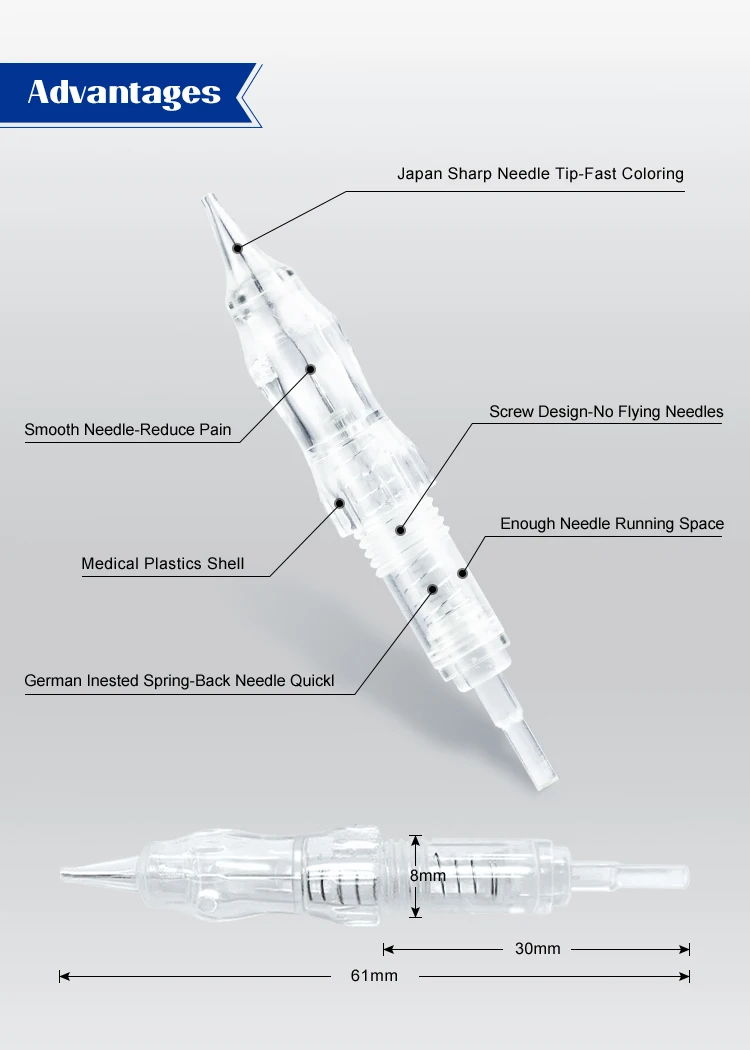 Advantages

Japan Sharp Needle Tip-Fast Coloring

Smooth Needle-Reduce Pain

Screw Design-No Flying Needles

Enough Needle Running Space

Medical Plastics Shell

German Inested Spring-Back Needle Quickl

8mm

30mm

61mm