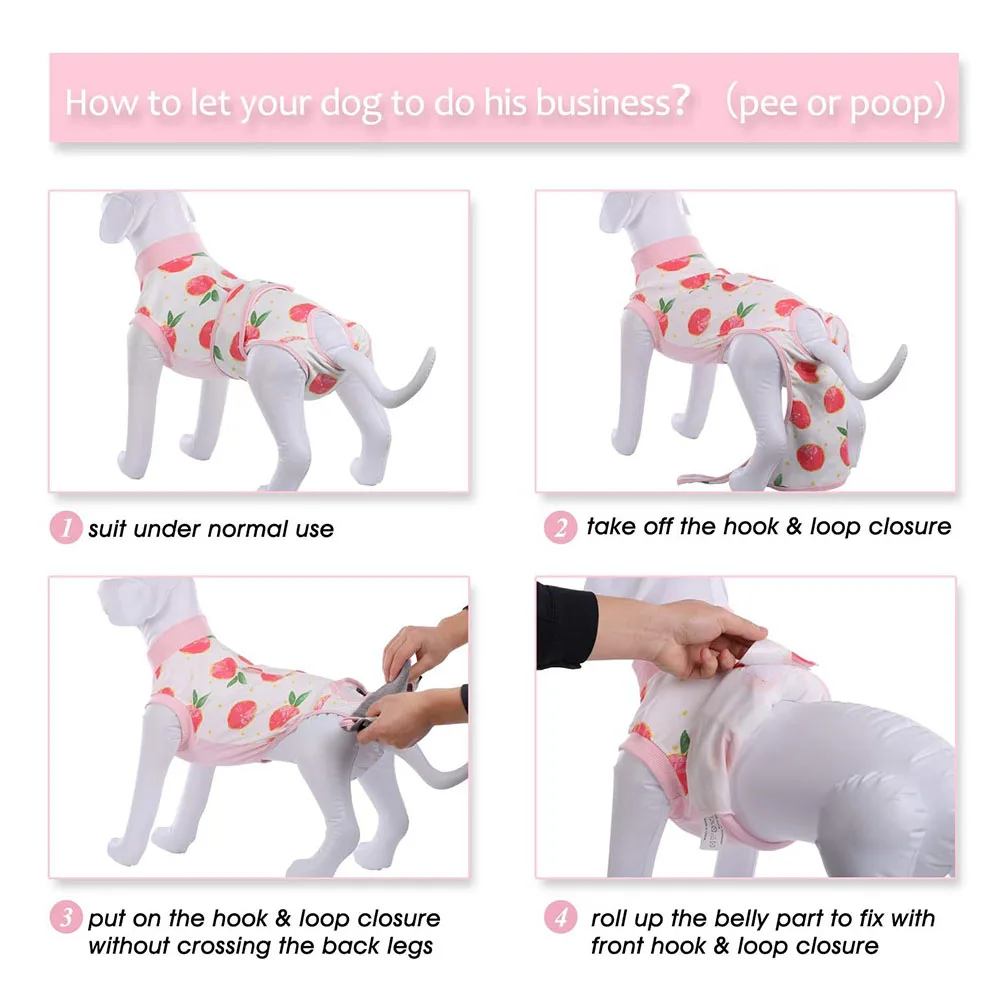 How to let your dog to do his business? （pee or poop）

1 suit under normal use

2 take off the hook & loop closure

3 put on the hook & loop closure without crossing the back legs

4 roll up the belly part to fix with front hook & loop closure