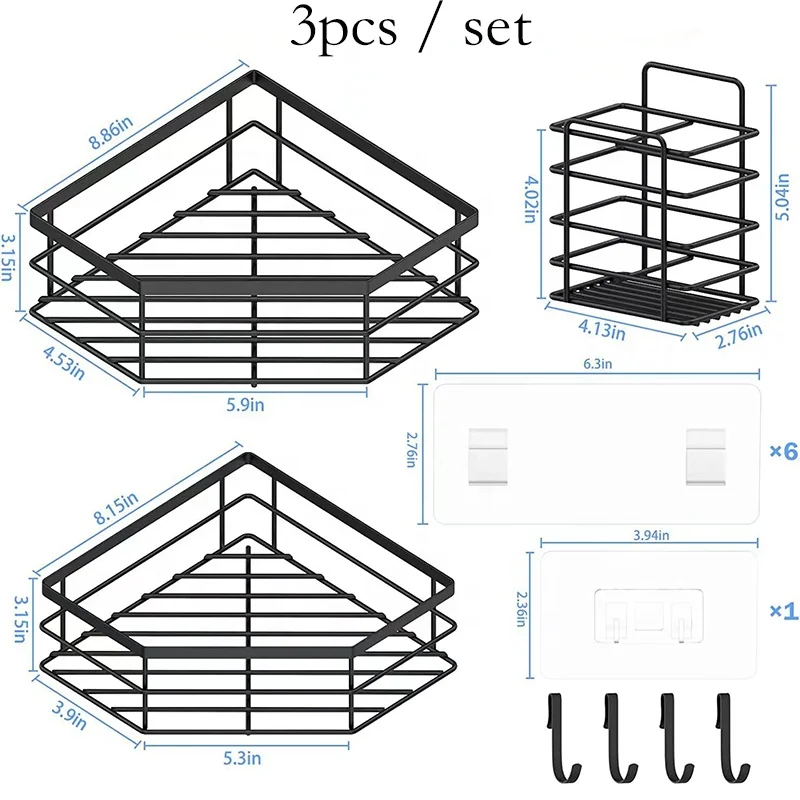 3pcs / set

8.86in
3.15in
4.53in
5.9in

4.02in
5.04in
4.13in
2.76in

6.3in
2.76in
×6

8.15in
3.15in
3.9in
5.3in

3.94in
2.36in
×1