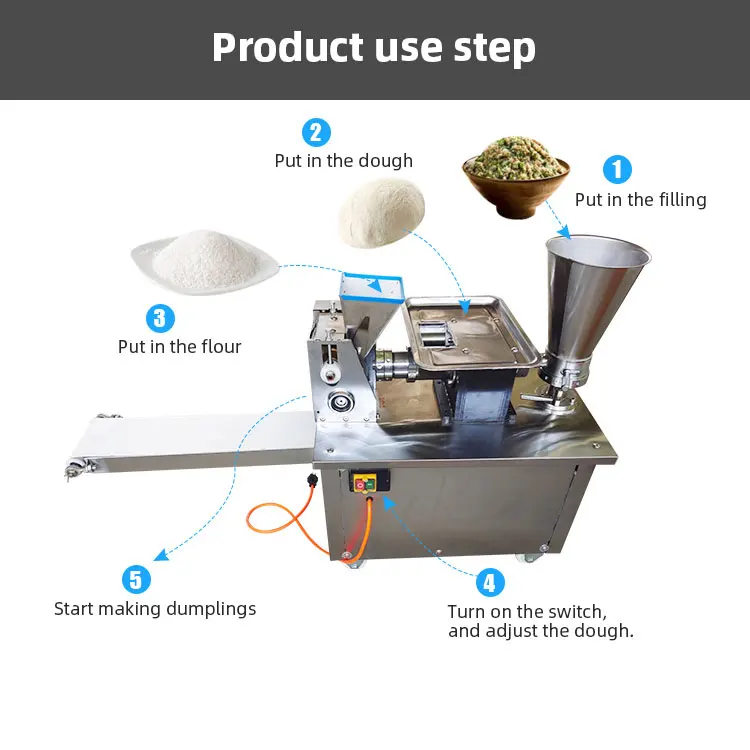 Product use step

1
Put in the filling

2
Put in the dough

3
Put in the flour

4
Turn on the switch, and adjust the dough.

5
Start making dumplings