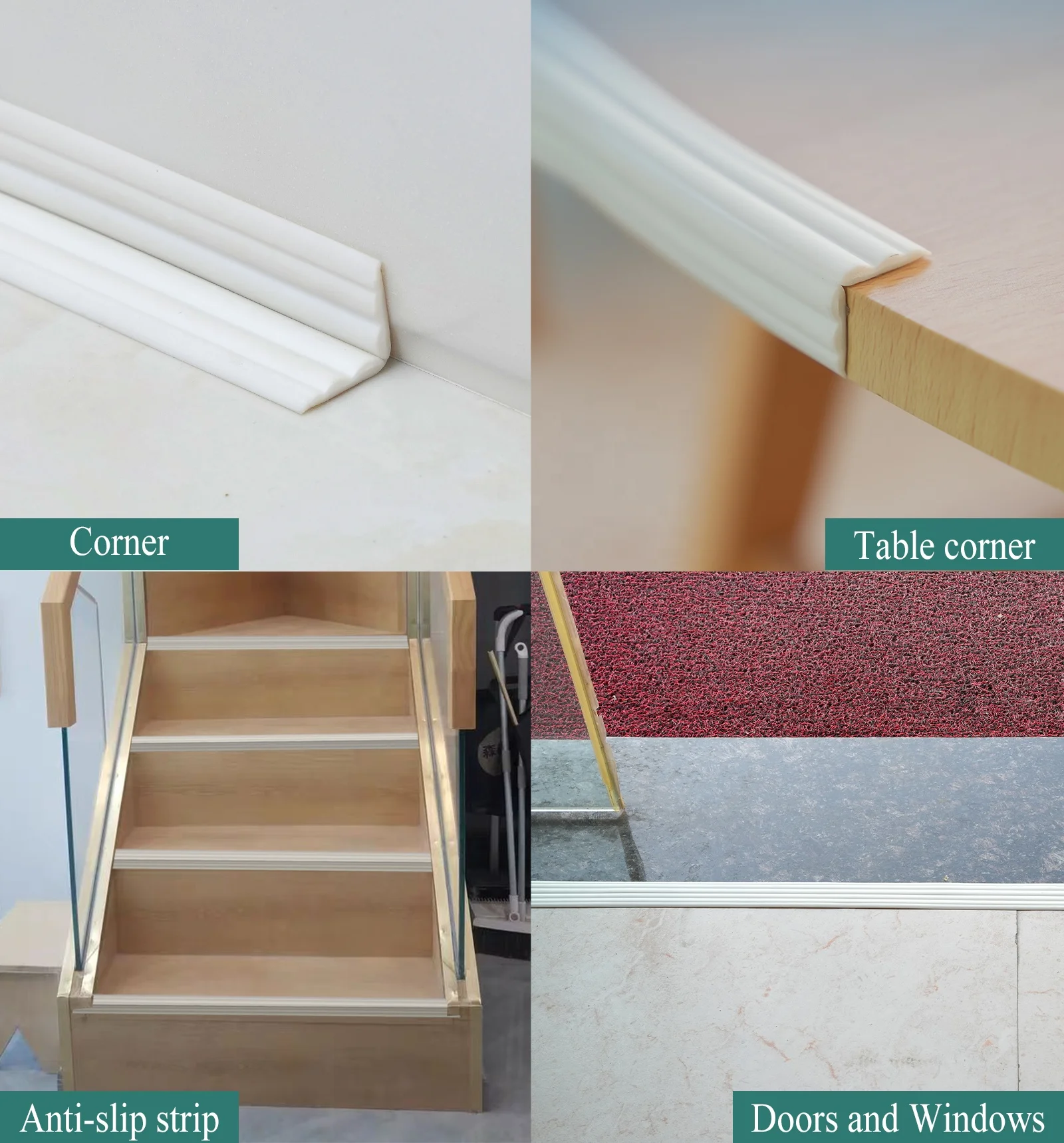 Corner

Table corner

Anti-slip strip

Doors and Windows