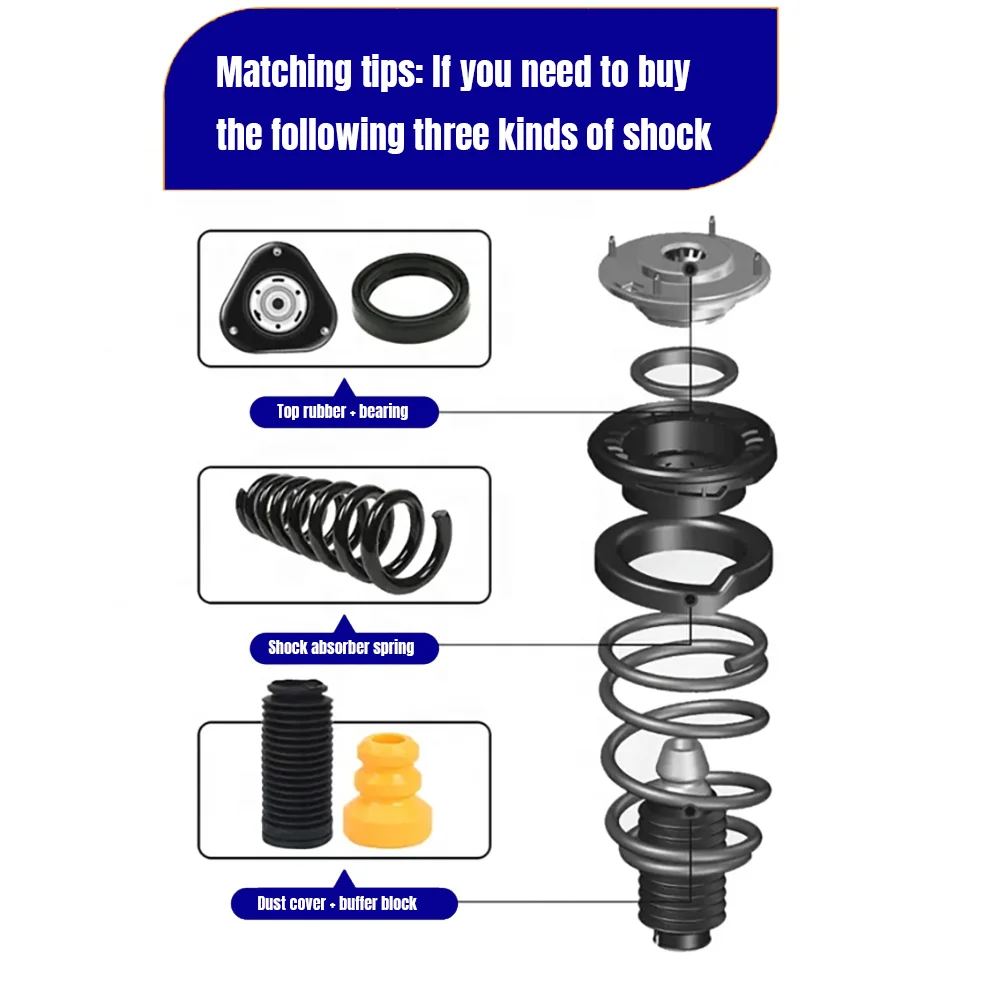 Matching tips: If you need to buy the following three kinds of shock

Top rubber + bearing

Shock absorber spring

Dust cover + buffer block