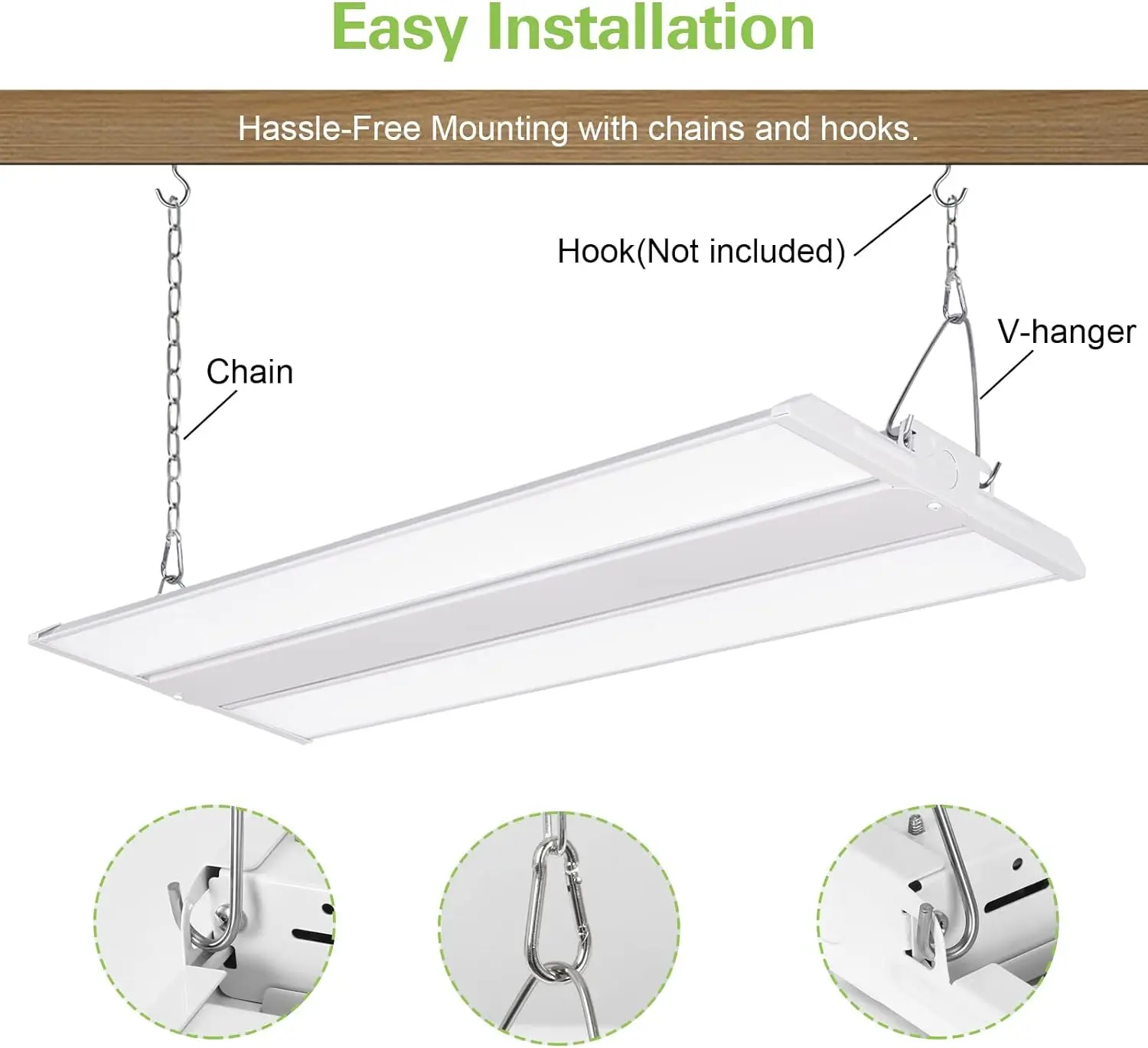 Easy Installation

Hassle-Free Mounting with chains and hooks.

Hook(Not included)

V-hanger

Chain