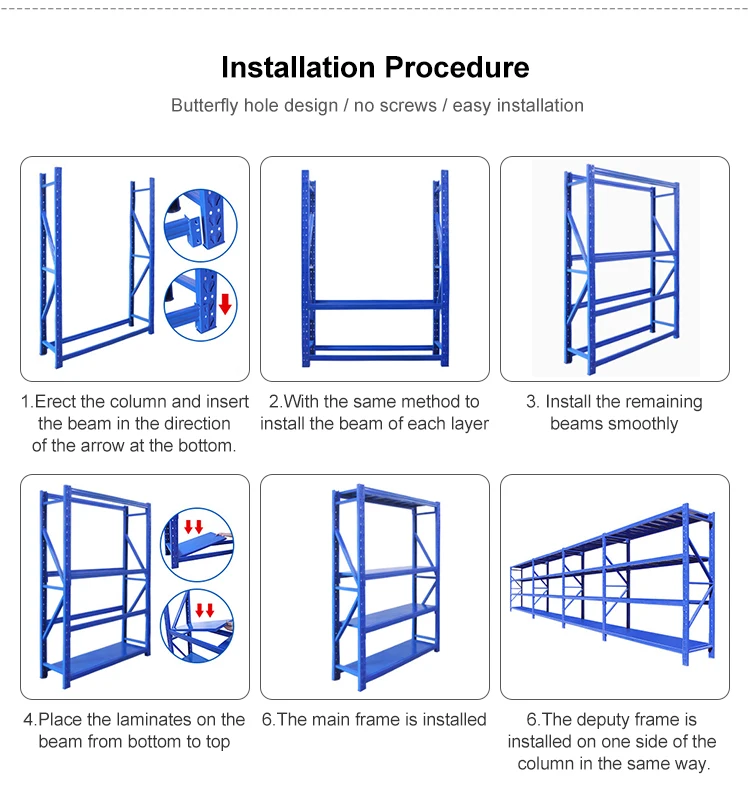 Installation Procedure

Butterfly hole design / no screws / easy installation

1.Erect the column and insert the beam in the direction of the arrow at the bottom.

2.With the same method to install the beam of each layer

3. Install the remaining beams smoothly

4.Place the laminates on the beam from bottom to top

6.The main frame is installed

6.The deputy frame is installed on one side of the column in the same way.