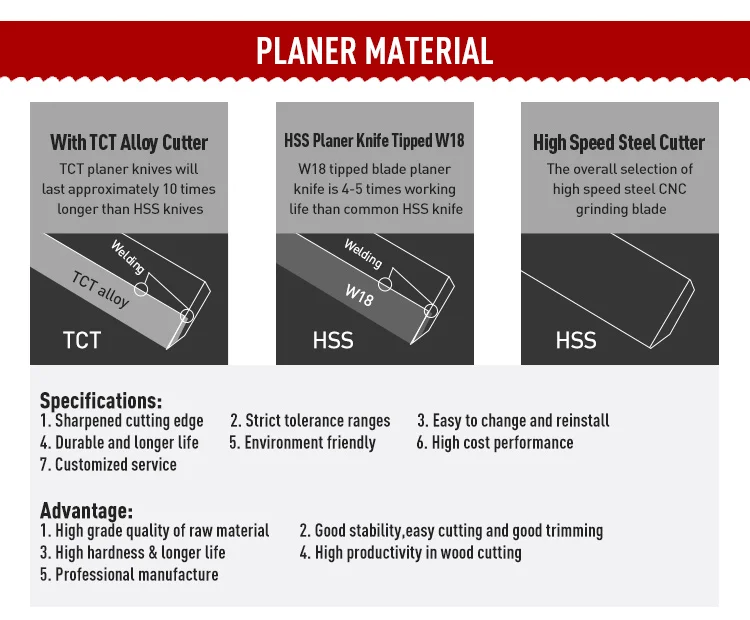 PLANER MATERIAL

With TCT Alloy Cutter
TCT planer knives will last approximately 10 times longer than HSS knives

Welding
TCT alloy
TCT

HSS Planer Knife Tipped W18
W18 tipped blade planer knife is 4-5 times working life than common HSS knife

Welding
W18
HSS

High Speed Steel Cutter
The overall selection of high speed steel CNC grinding blade

HSS

Specifications:
1. Sharpened cutting edge
2. Strict tolerance ranges
3. Easy to change and reinstall
4. Durable and longer life
5. Environment friendly
6. High cost performance
7. Customized service

Advantage:
1. High grade quality of raw material
2. Good stability,easy cutting and good trimming
3. High hardness & longer life
4. High productivity in wood cutting
5. Professional manufacture