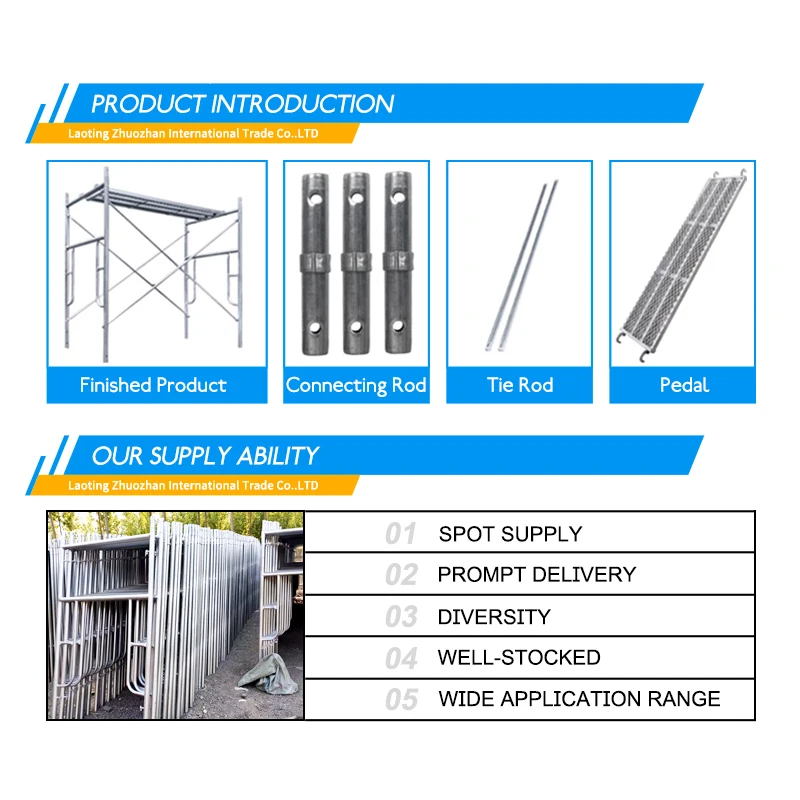 PRODUCT INTRODUCTION

Laoting Zhuozhan International Trade Co.,LTD

Finished Product

Connecting Rod

Tie Rod

Pedal

OUR SUPPLY ABILITY

Laoting Zhuozhan International Trade Co.,LTD

01 SPOT SUPPLY

02 PROMPT DELIVERY

03 DIVERSITY

04 WELL-STOCKED

05 WIDE APPLICATION RANGE