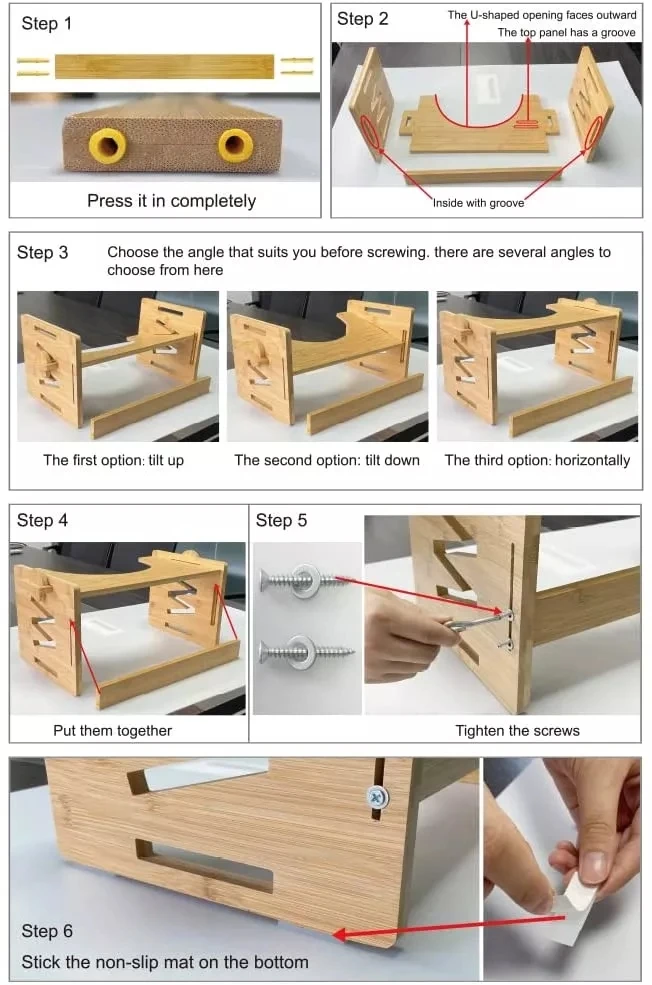 Step 1

Press it in completely

Step 2

The U-shaped opening faces outward

The top panel has a groove

Inside with groove

Step 3 Choose the angle that suits you before screwing. there are several angles to choose from here

The first option: tilt up

The second option: tilt down

The third option: horizontally

Step 4

Put them together

Step 5

Tighten the screws

Step 6

Stick the non-slip mat on the bottom