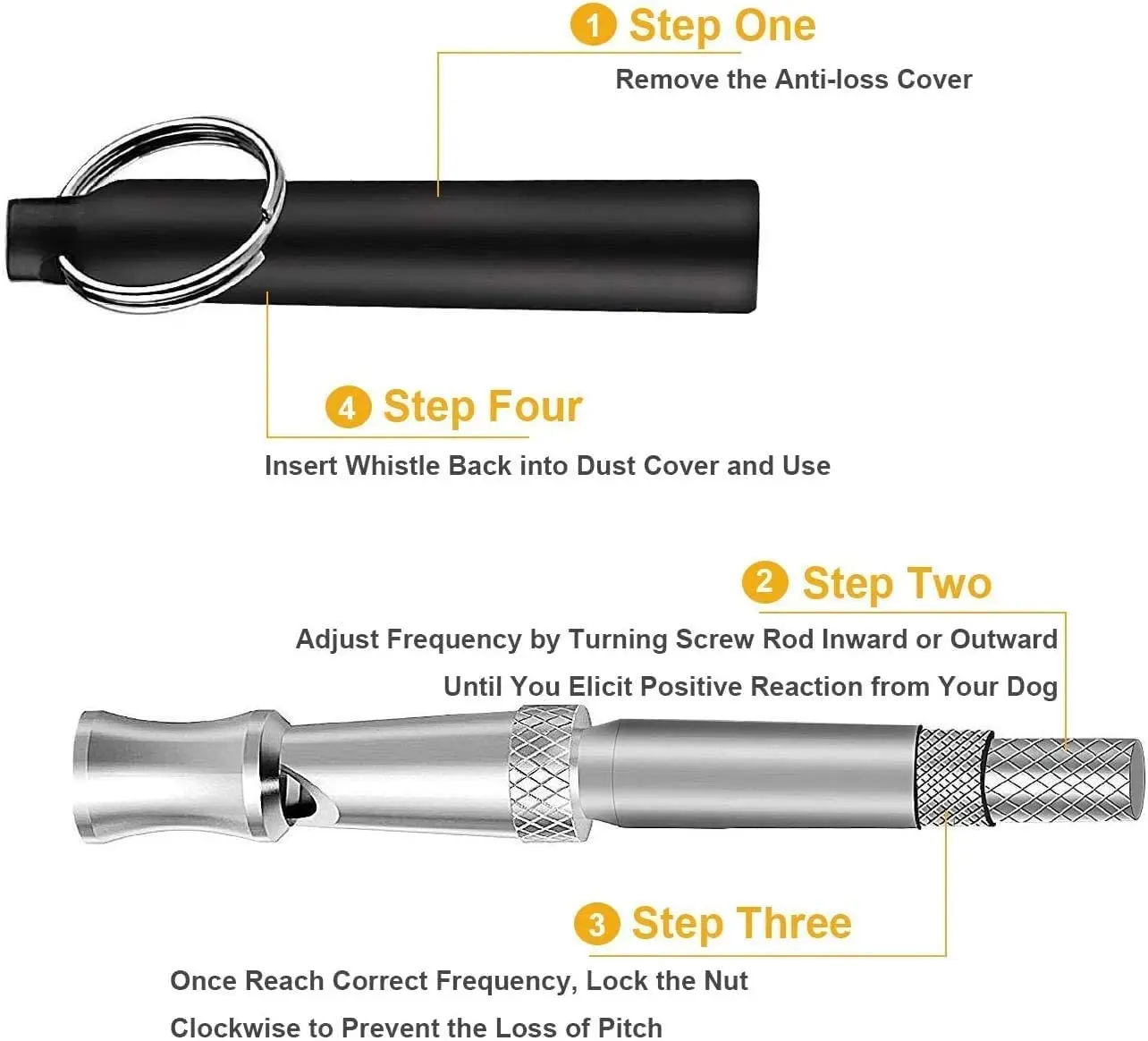 1 Step One
Remove the Anti-loss Cover

4 Step Four
Insert Whistle Back into Dust Cover and Use

2 Step Two
Adjust Frequency by Turning Screw Rod Inward or Outward Until You Elicit Positive Reaction from Your Dog

3 Step Three
Once Reach Correct Frequency, Lock the Nut Clockwise to Prevent the Loss of Pitch