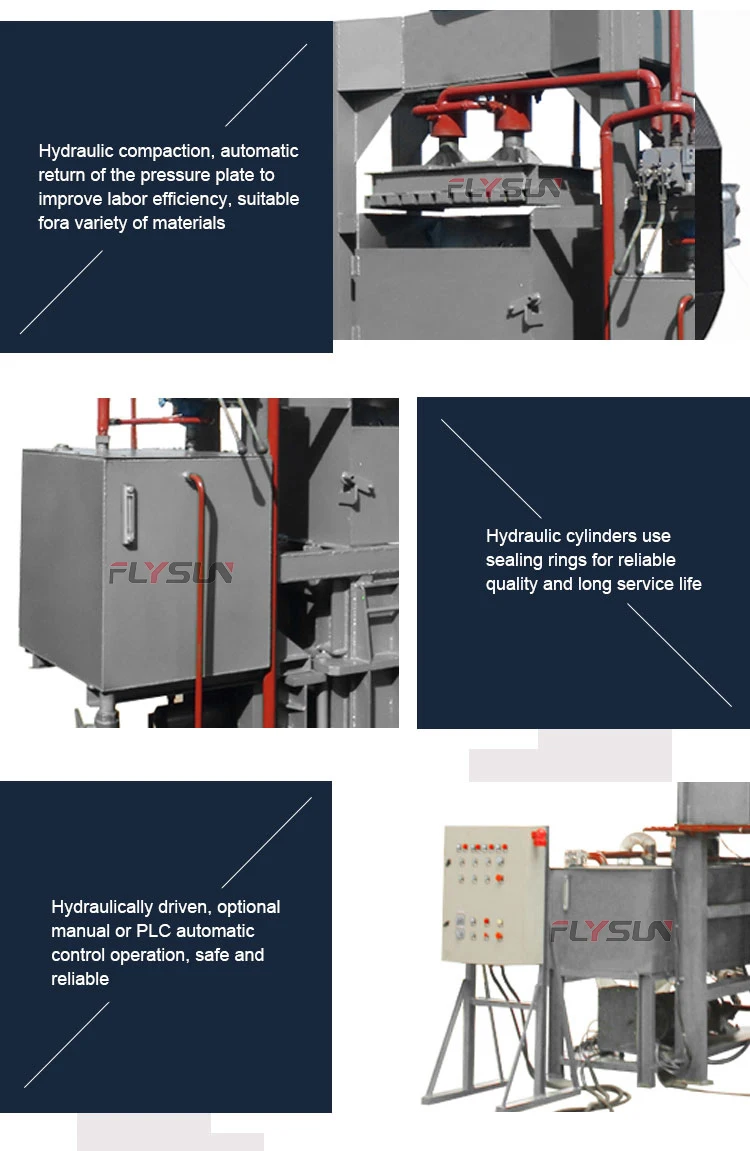 Hydraulic compaction, automatic return of the pressure plate to improve labor efficiency, suitable fora variety of materials

FLYSUN

FLYSUN

Hydraulic cylinders use sealing rings for reliable quality and long service life

Hydraulically driven, optional manual or PLC automatic control operation, safe and reliable

FLYSUN