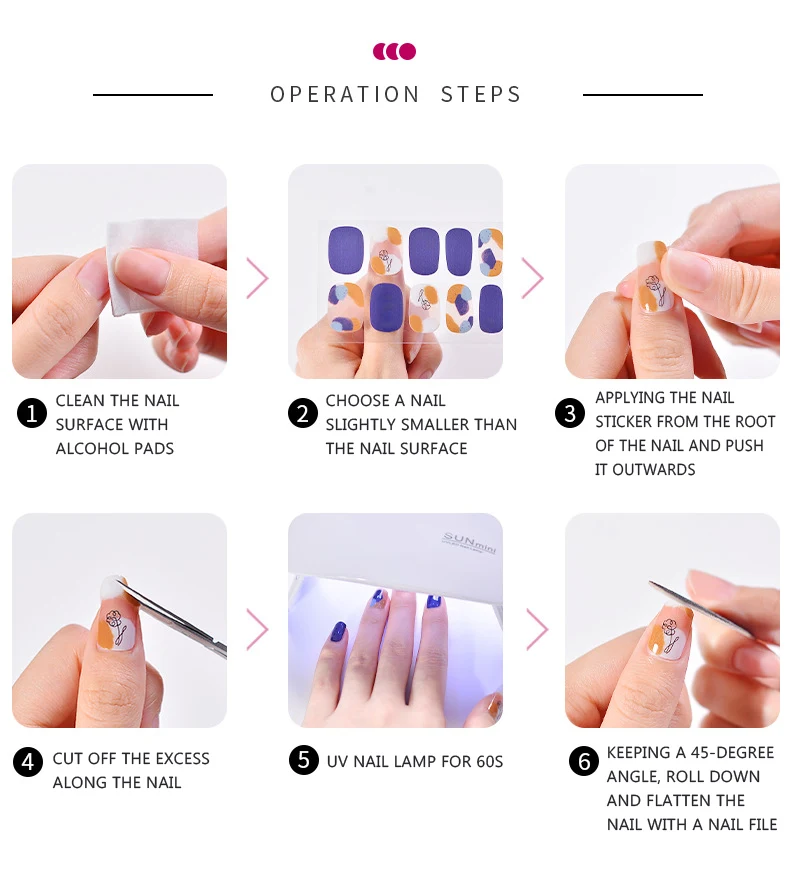 OPERATION STEPS

1 CLEAN THE NAIL SURFACE WITH ALCOHOL PADS

2 CHOOSE A NAIL SLIGHTLY SMALLER THAN THE NAIL SURFACE

3 APPLYING THE NAIL STICKER FROM THE ROOT OF THE NAIL AND PUSH IT OUTWARDS

SUNmini

4 CUT OFF THE EXCESS ALONG THE NAIL

5 UV NAIL LAMP FOR 60S

6 KEEPING A 45-DEGREE ANGLE, ROLL DOWN AND FLATTEN THE NAIL WITH A NAIL FILE