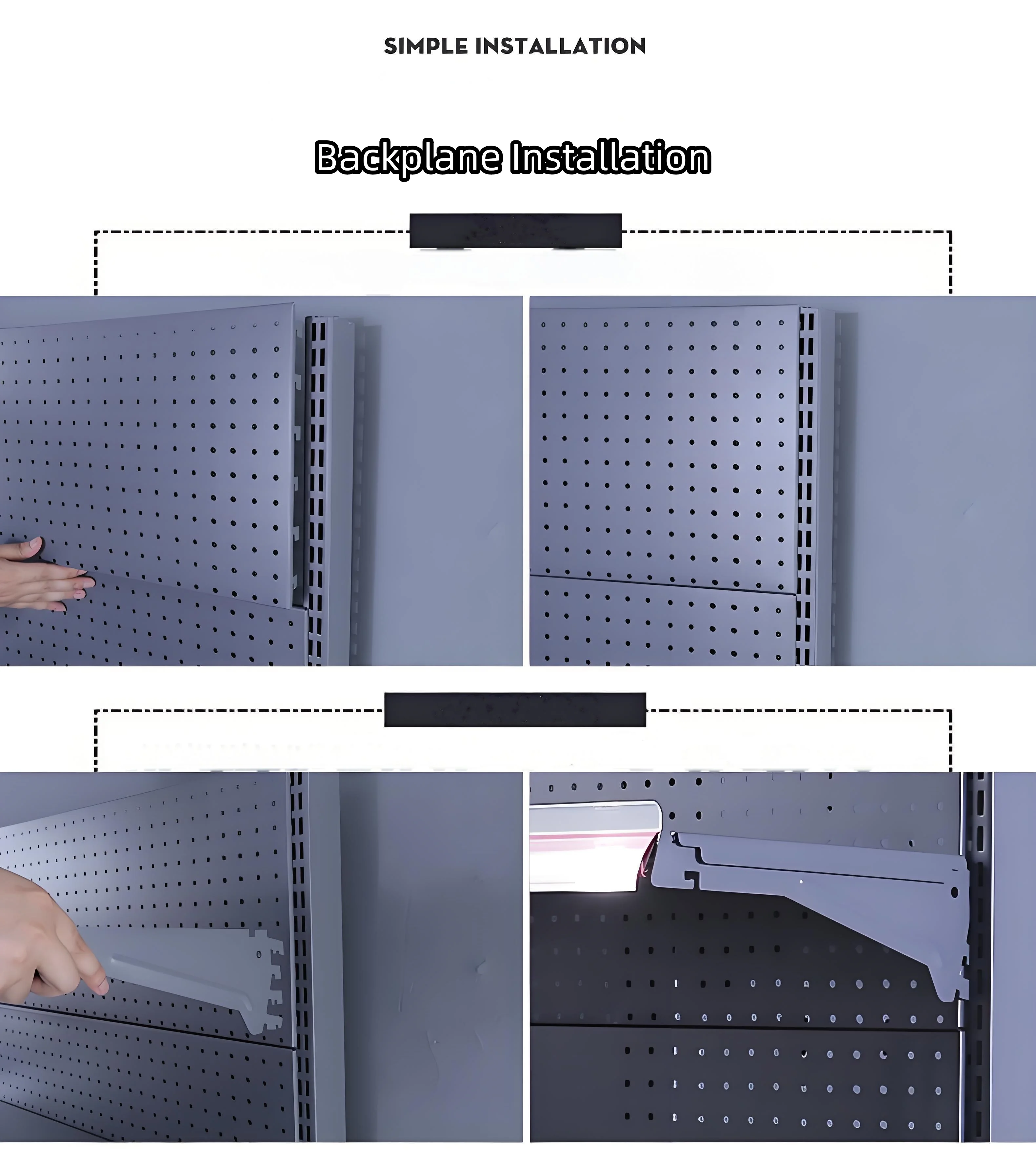 SIMPLE INSTALLATION

Backplane Installation