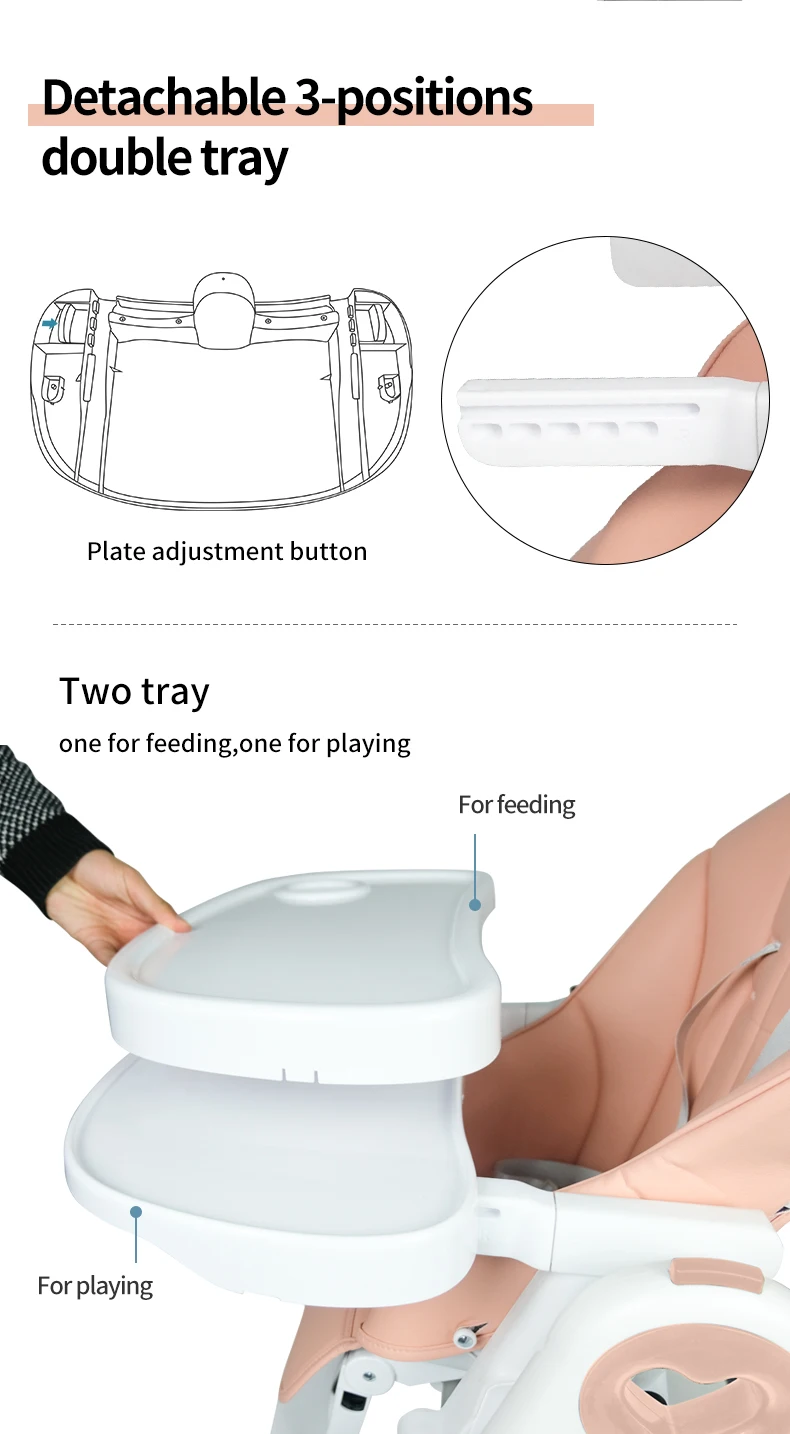 Detachable 3-positions double tray

Plate adjustment button

Two tray

one for feeding,one for playing

For feeding

For playing