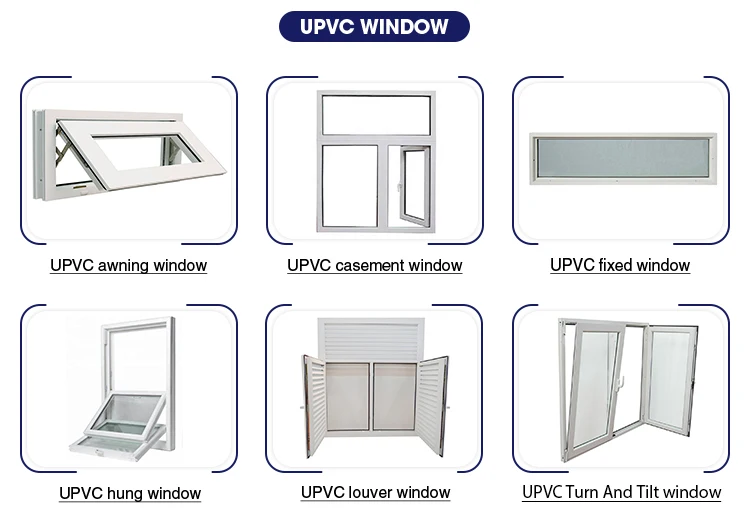 UPVC WINDOW

UPVC awning window

UPVC casement window

UPVC fixed window

UPVC hung window

UPVC louver window

UPVC Turn And Tilt window