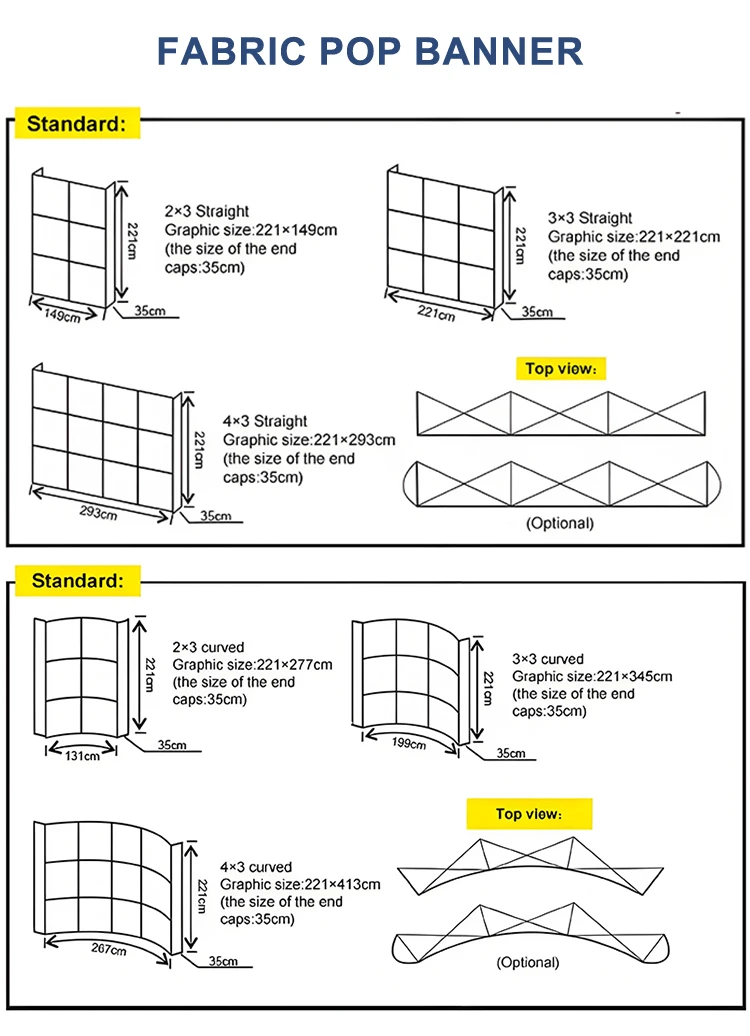 FABRIC POP BANNER

Standard:

221cm
149cm
35cm
2×3 Straight
Graphic size:221×149cm
(the size of the end caps:35cm)

221cm
221cm
35cm
3×3 Straight
Graphic size:221×221cm
(the size of the end caps:35cm)

221cm
293cm
35cm
4×3 Straight
Graphic size:221×293cm
(the size of the end caps:35cm)

Top view:
(Optional)

Standard:

221cm
131cm
35cm
2×3 curved
Graphic size:221×277cm
(the size of the end caps:35cm)

221cm
199cm
35cm
3×3 curved
Graphic size:221×345cm
(the size of the end caps:35cm)

221cm
267cm
35cm
4×3 curved
Graphic size:221×413cm
(the size of the end caps:35cm)

Top view:
(Optional)