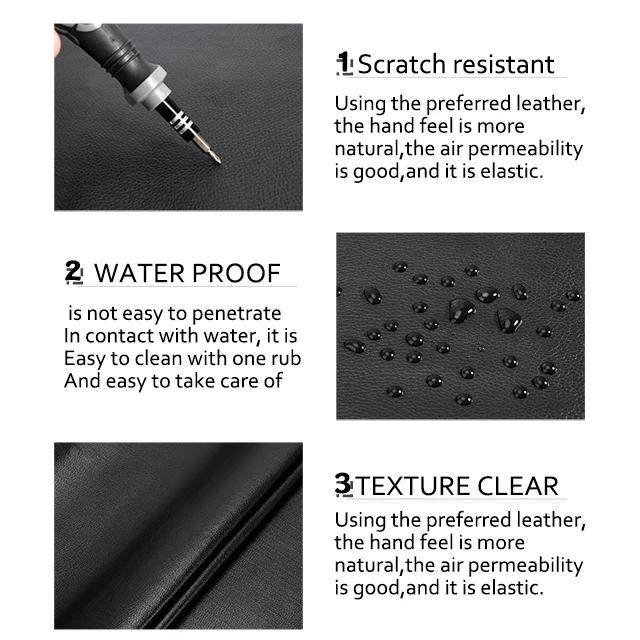 1 Scratch resistant

Using the preferred leather, the hand feel is more natural,the air permeability is good,and it is elastic.

2 WATER PROOF

is not easy to penetrate
In contact with water, it is
Easy to clean with one rub
And easy to take care of

3 TEXTURE CLEAR

Using the preferred leather, the hand feel is more natural,the air permeability is good,and it is elastic.