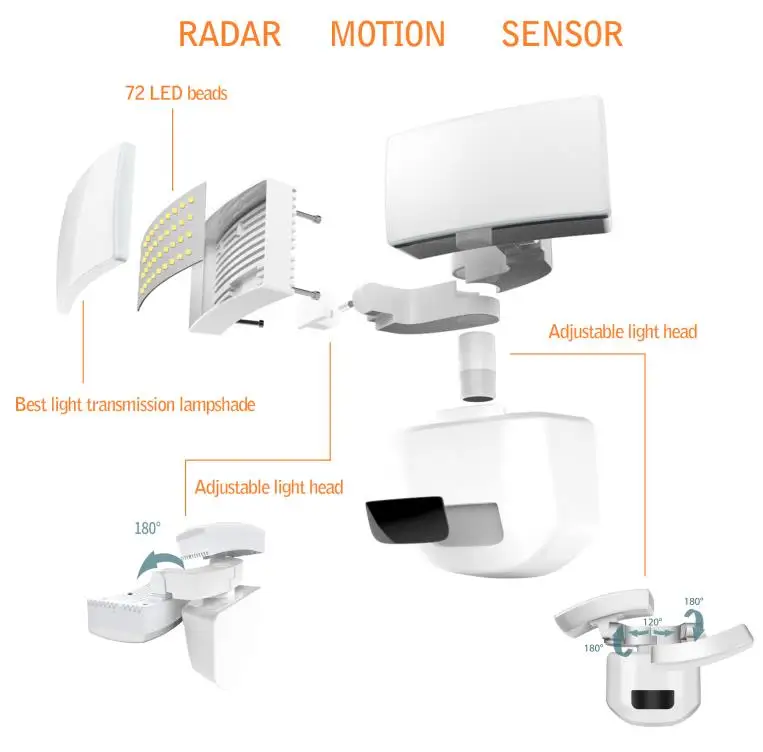 RADAR MOTION SENSOR

72 LED beads

Adjustable light head

Best light transmission lampshade

Adjustable light head

180°

180°

120°

180°