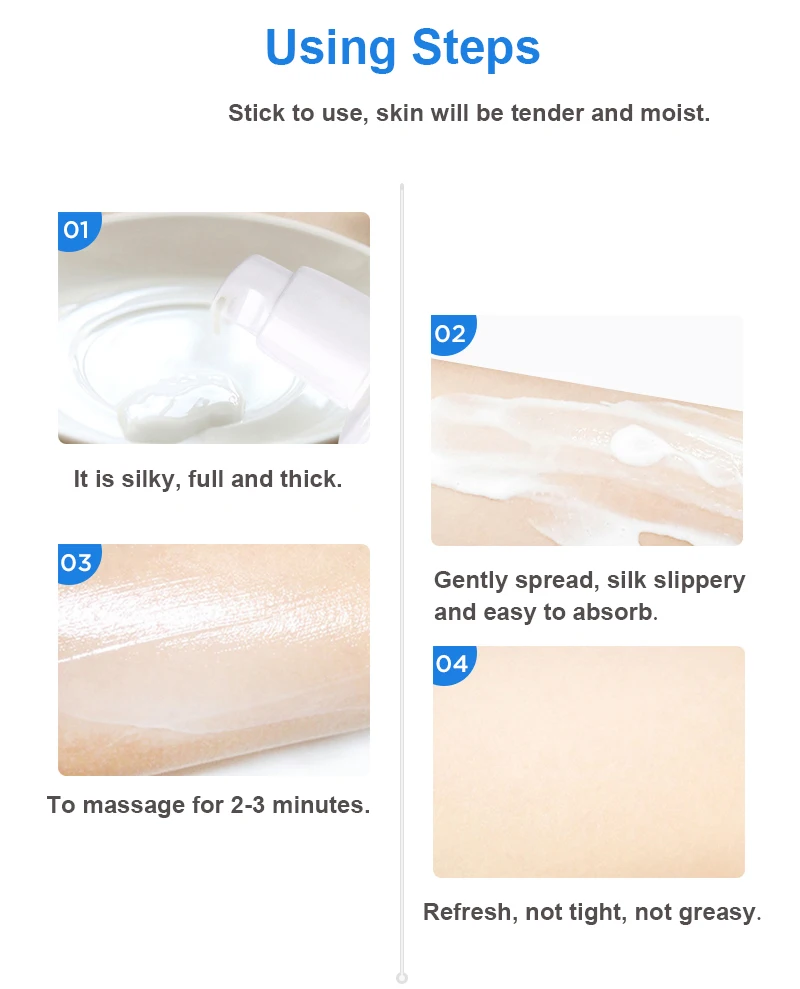 Using Steps

Stick to use, skin will be tender and moist.

01

It is silky, full and thick.

02

Gently spread, silk slippery and easy to absorb.

03

To massage for 2-3 minutes.

04

Refresh, not tight, not greasy.