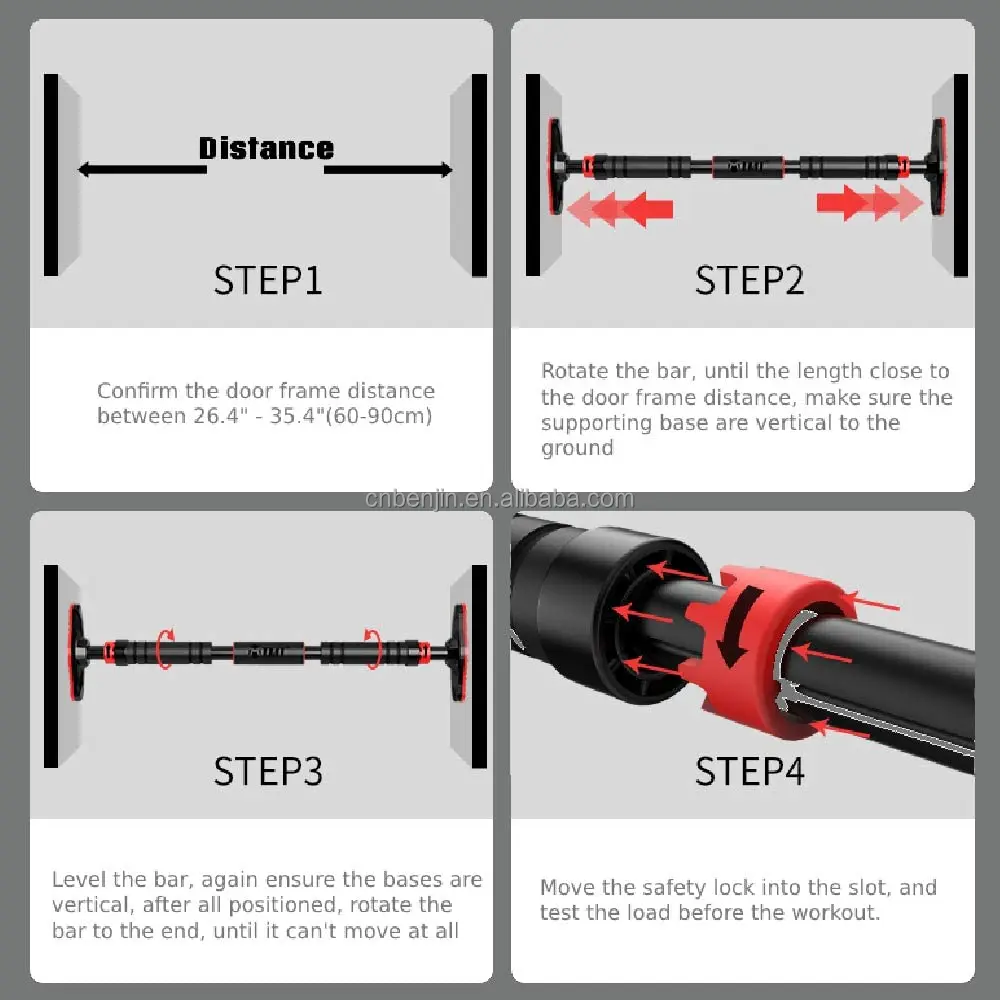 Distance

STEP1

Confirm the door frame distance between 26.4" - 35.4"(60-90cm)

STEP2

Rotate the bar, until the length close to the door frame distance, make sure the supporting base are vertical to the ground

cnbenjin.en.alibaba.com

STEP3

Level the bar, again ensure the bases are vertical, after all positioned, rotate the bar to the end, until it can't move at all

STEP4

Move the safety lock into the slot, and test the load before the workout.