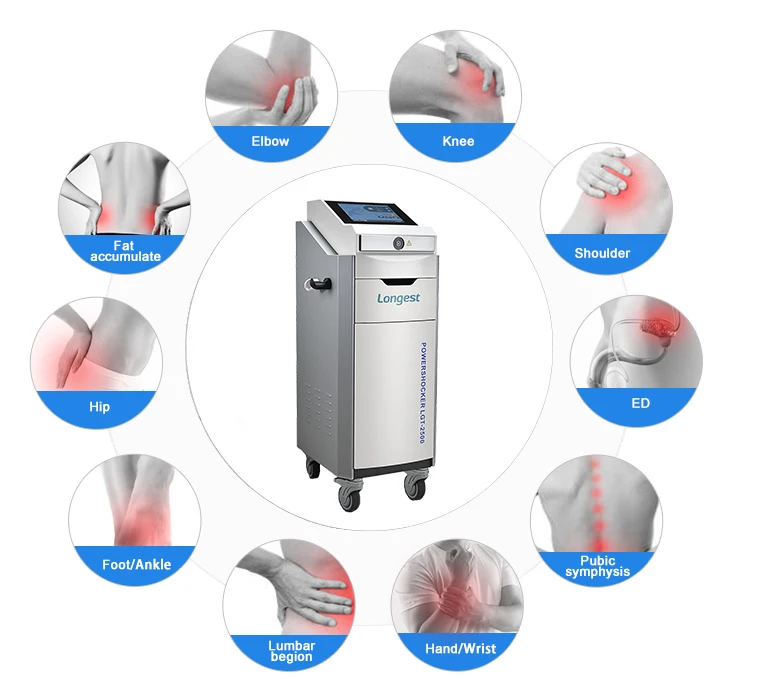 Elbow

Knee

Fat accumulate

Shoulder

Longest

POWERSHOCKER LGT-2500

Hip

ED

Foot/Ankle

Pubic symphysis

Lumbar begion

Hand/Wrist