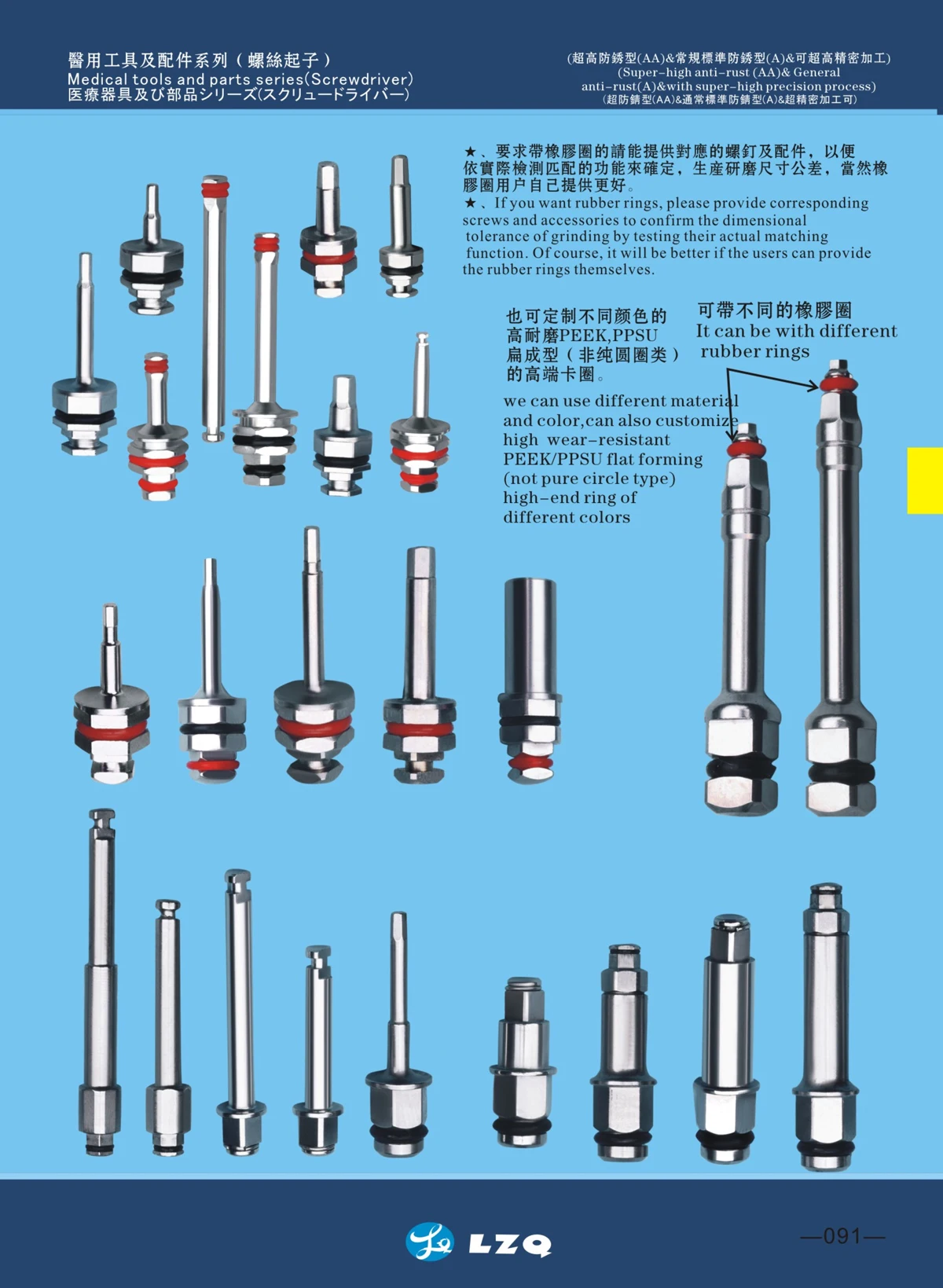 醫用工具及配件系列（螺絲起子）
Medical tools and parts series(Screwdriver)
医療器具及び部品シリーズ(スクリュードライバー)

(超高防銹型(AA)&常規標準防銹型(A)&可超高精密加工)
(Super-high anti-rust (AA)& General anti-rust(A)&with super-high precision process)
(超防錆型(AA)&通常標準防錆型(A)&超精密加工可)

★、要求帶橡膠圈的請能提供對應的螺釘及配件，以便依實際檢測匹配的功能來確定，生產研磨尺寸公差，當然橡膠圈用户自己提供更好。
★、If you want rubber rings, please provide corresponding screws and accessories to confirm the dimensional tolerance of grinding by testing their actual matching function. Of course, it will be better if the users can provide the rubber rings themselves.

也可定制不同颜色的高耐磨PEEK,PPSU扁成型（非纯圆圈类）的高端卡圈。
we can use different material and color,can also customize high wear-resistant PEEK/PPSU flat forming (not pure circle type) high-end ring of different colors

可帶不同的橡膠圈
It can be with different rubber rings

LZQ

—091—