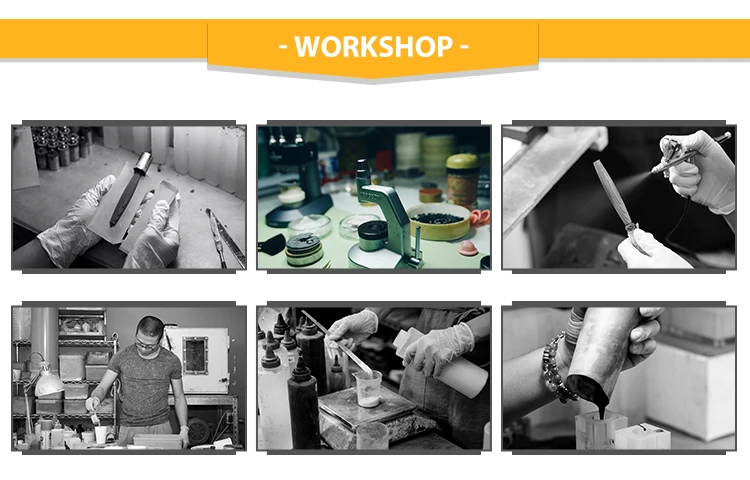 - WORKSHOP -