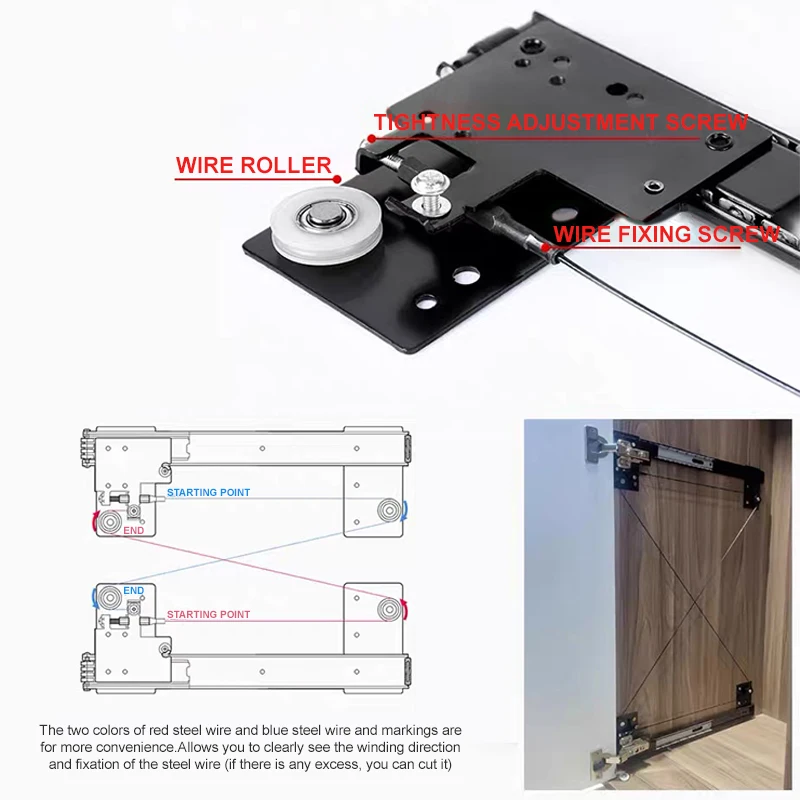 TIGHTNESS ADJUSTMENT SCREW

WIRE ROLLER

WIRE FIXING SCREW

STARTING POINT

END

END

STARTING POINT

The two colors of red steel wire and blue steel wire and markings are for more convenience.Allows you to clearly see the winding direction and fixation of the steel wire (if there is any excess, you can cut it)