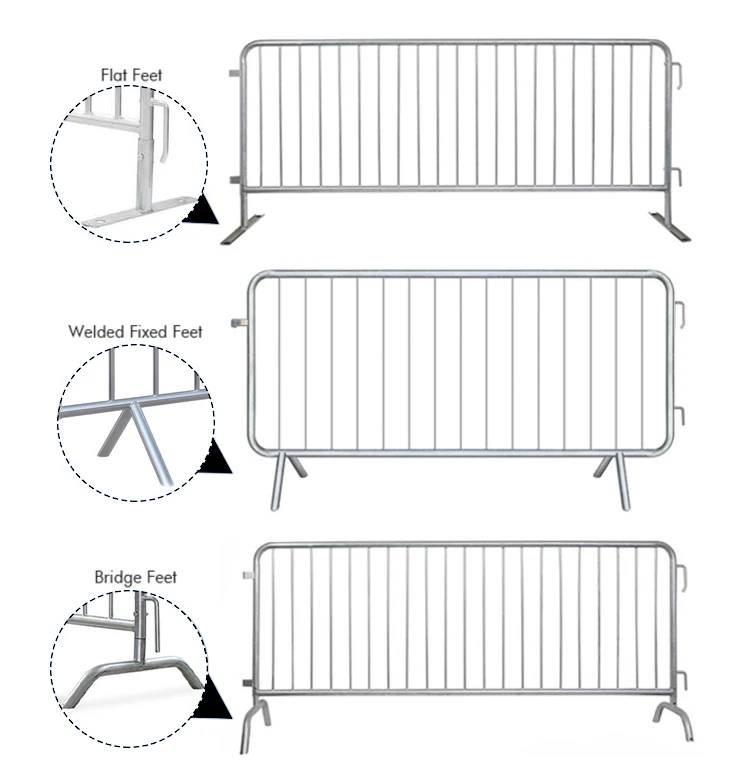 Flat Feet

Welded Fixed Feet

Bridge Feet