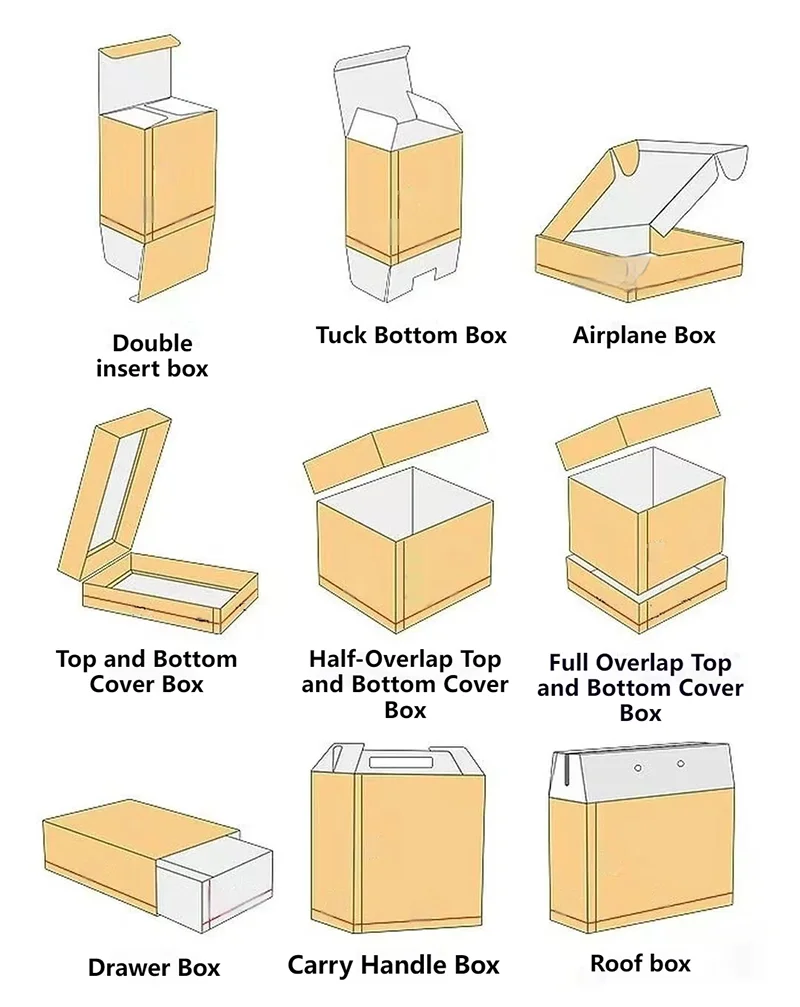 Double insert box

Tuck Bottom Box

Airplane Box

Top and Bottom Cover Box

Half-Overlap Top and Bottom Cover Box

Full Overlap Top and Bottom Cover Box

Drawer Box

Carry Handle Box

Roof box