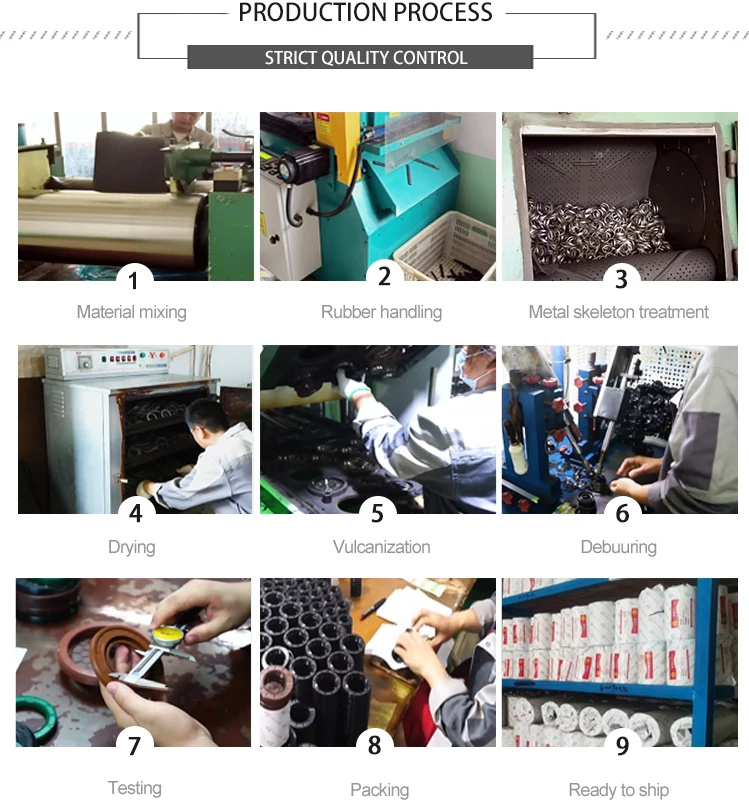 PRODUCTION PROCESS

STRICT QUALITY CONTROL

1
Material mixing

2
Rubber handling

3
Metal skeleton treatment

4
Drying

5
Vulcanization

6
Debuuring

7
Testing

8
Packing

9
Ready to ship