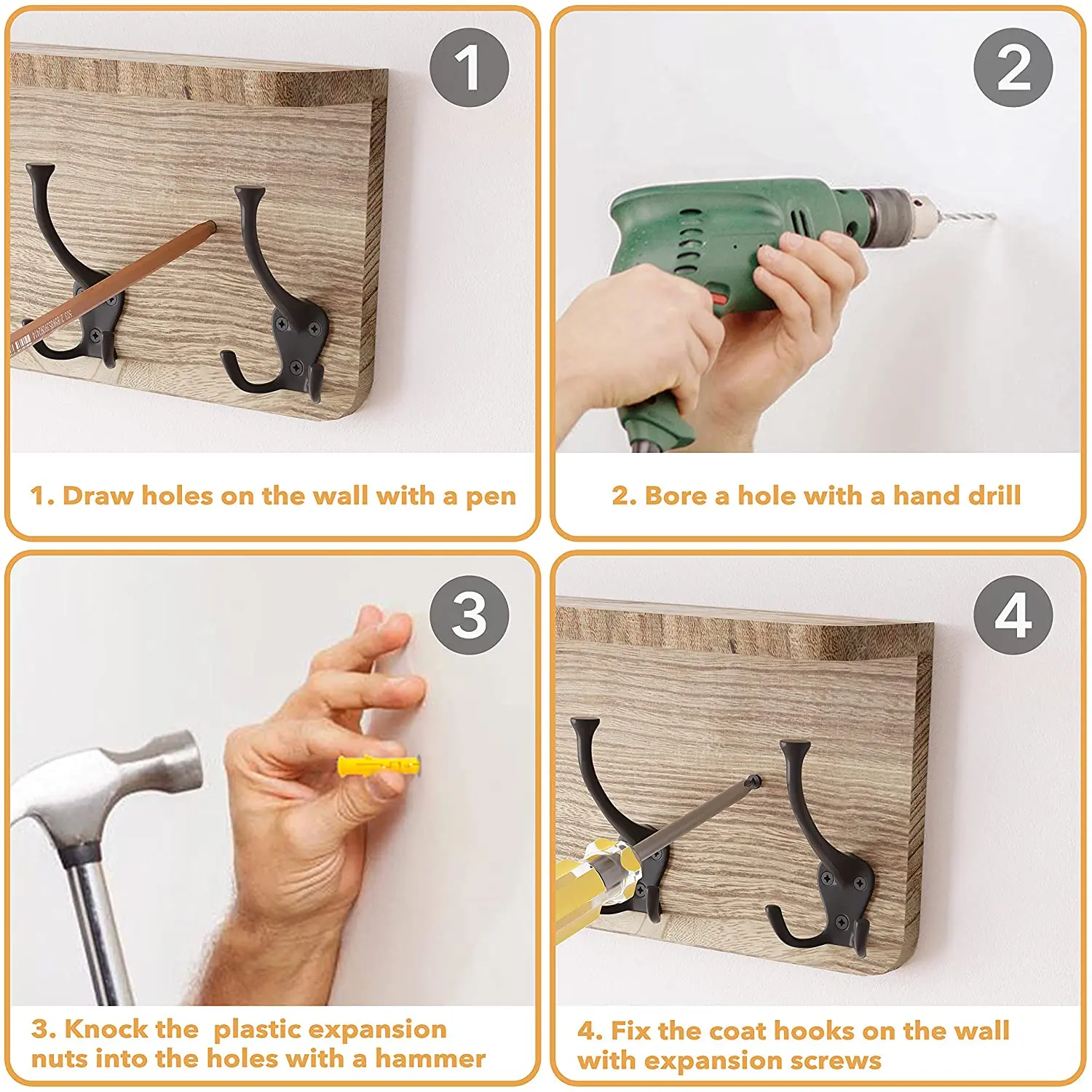 1

1. Draw holes on the wall with a pen

2

2. Bore a hole with a hand drill

3

3. Knock the  plastic expansion nuts into the holes with a hammer

4

4. Fix the coat hooks on the wall with expansion screws