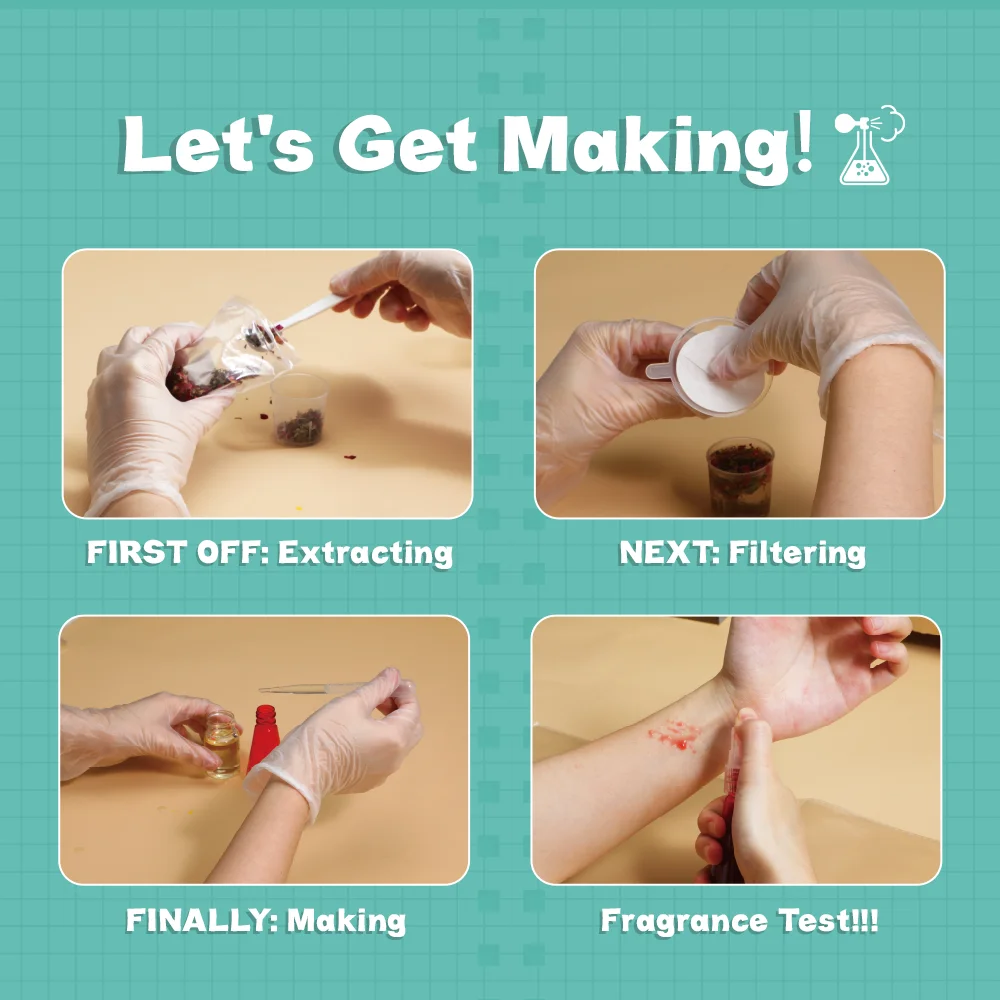 Let's Get Making!

FIRST OFF: Extracting

NEXT: Filtering

FINALLY: Making

Fragrance Test!!!