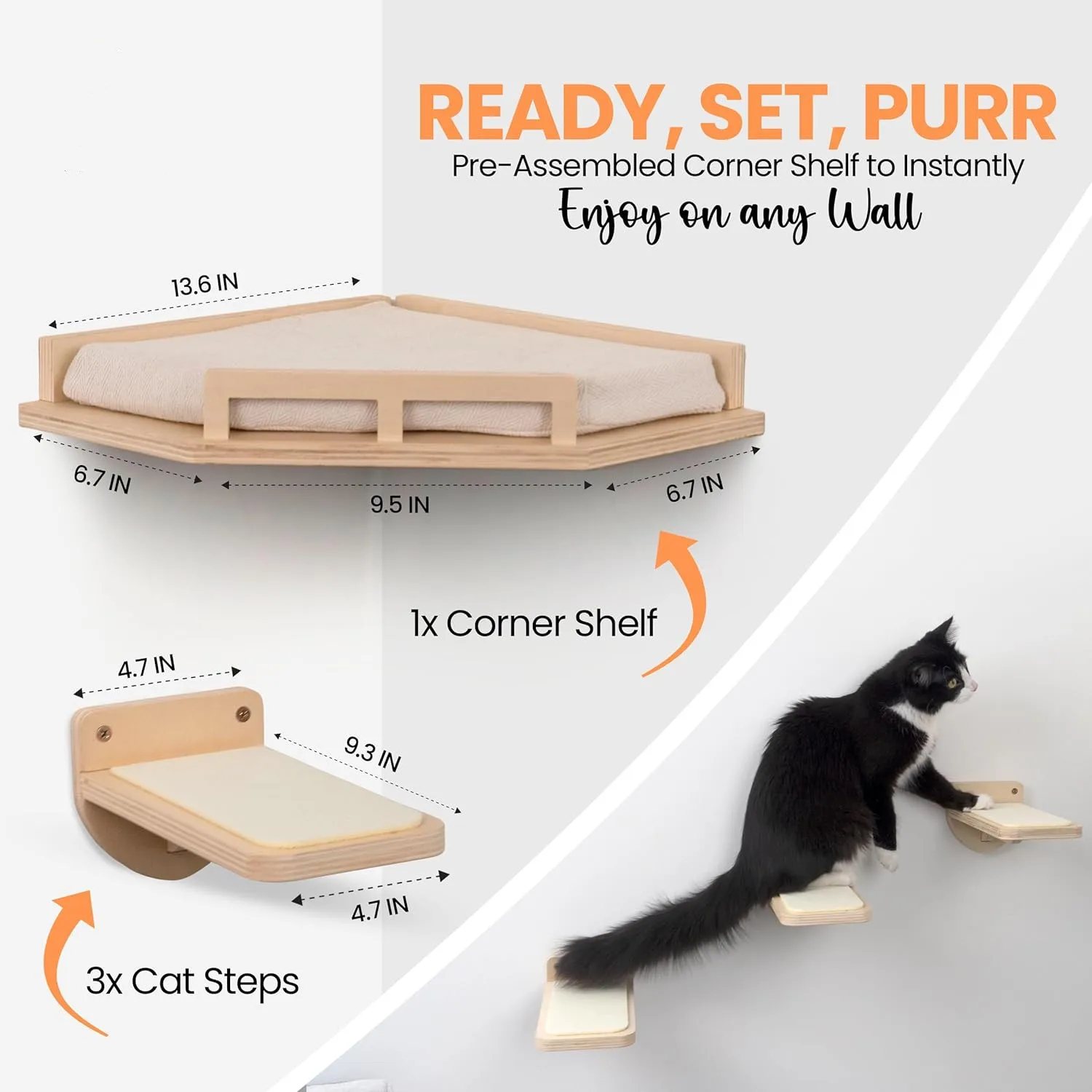 READY, SET, PURR
Pre-Assembled Corner Shelf to Instantly
Enjoy on any Wall

13.6 IN

6.7 IN

9.5 IN

6.7 IN

1x Corner Shelf

4.7 IN

9.3 IN

4.7 IN

3x Cat Steps