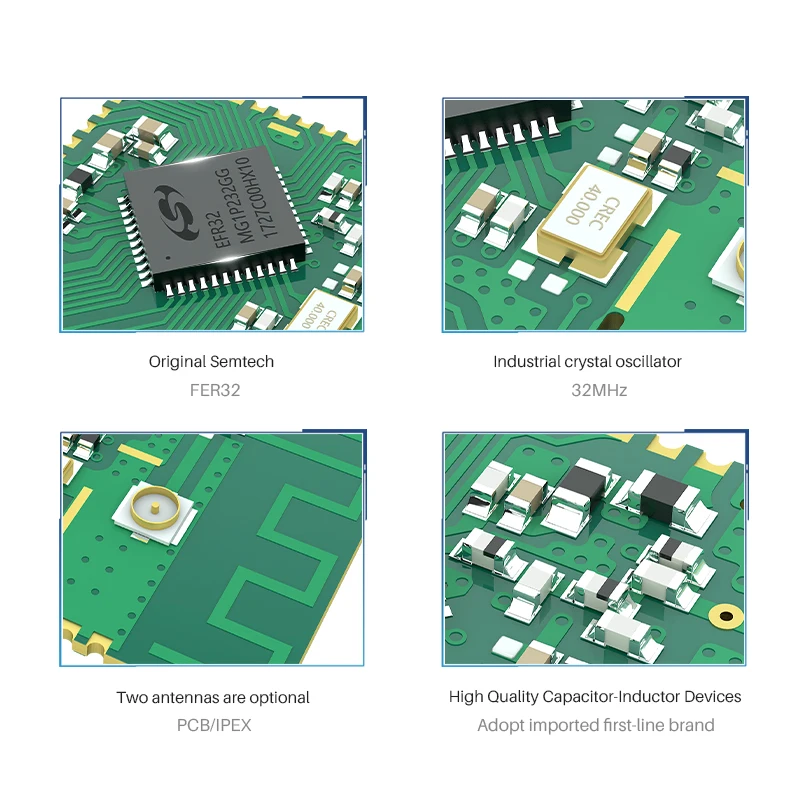 EFR32
MG1P232GG
1727C00HX10

CREC
40.000

Original Semtech
FER32

CREC
40.000

Industrial crystal oscillator
32MHz

Two antennas are optional
PCB/IPEX

High Quality Capacitor-Inductor Devices
Adopt imported first-line brand