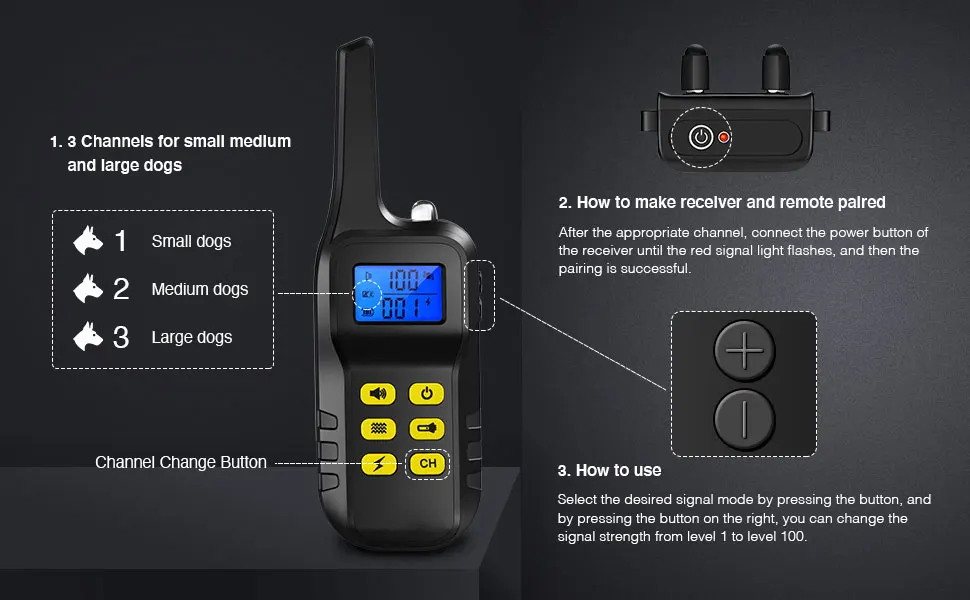 1. 3 Channels for small medium and large dogs

1 Small dogs

2 Medium dogs

3 Large dogs

Channel Change Button

100

001

CH

2. How to make receiver and remote paired

After the appropriate channel, connect the power button of the receiver until the red signal light flashes, and then the pairing is successful.

3. How to use

Select the desired signal mode by pressing the button, and by pressing the button on the right, you can change the signal strength from level 1 to level 100.