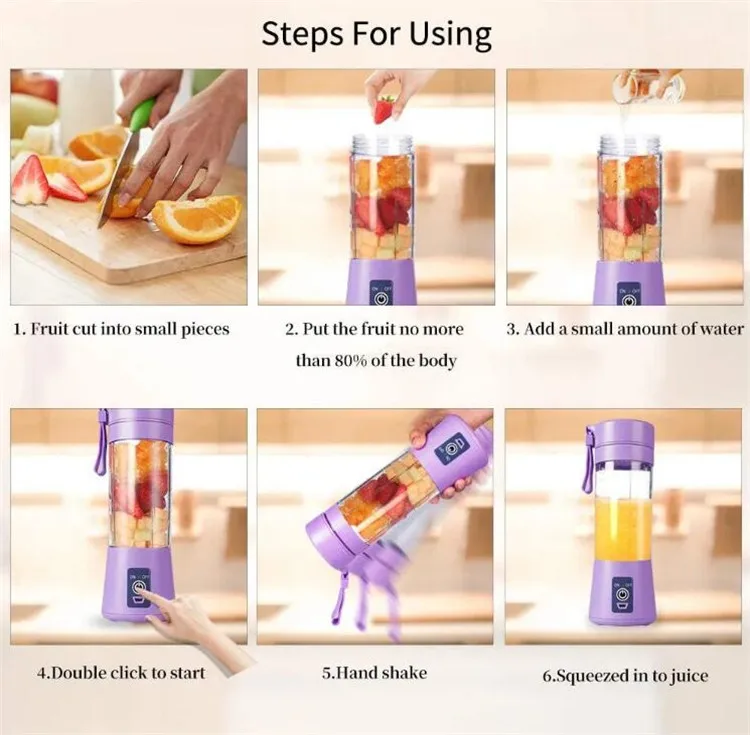 Steps For Using

1. Fruit cut into small pieces

2. Put the fruit no more than 80% of the body

3. Add a small amount of water

4.Double click to start

5.Hand shake

6.Squeezed in to juice