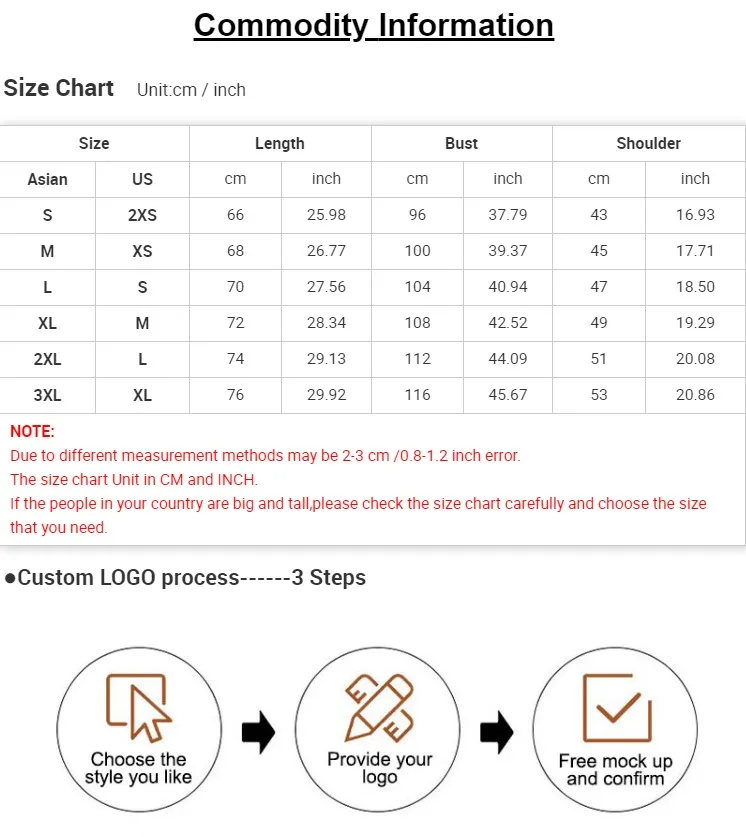 Commodity Information

Size Chart Unit:cm / inch

| Size | | Length | | Bust | | Shoulder | |
|---|---|---|---|---|---|---|---|
| Asian | US | cm | inch | cm | inch | cm | inch |
| S | 2XS | 66 | 25.98 | 96 | 37.79 | 43 | 16.93 |
| M | XS | 68 | 26.77 | 100 | 39.37 | 45 | 17.71 |
| L | S | 70 | 27.56 | 104 | 40.94 | 47 | 18.50 |
| XL | M | 72 | 28.34 | 108 | 42.52 | 49 | 19.29 |
| 2XL | L | 74 | 29.13 | 112 | 44.09 | 51 | 20.08 |
| 3XL | XL | 76 | 29.92 | 116 | 45.67 | 53 | 20.86 |

NOTE:
Due to different measurement methods may be 2-3 cm /0.8-1.2 inch error.
The size chart Unit in CM and INCH.
If the people in your country are big and tall,please check the size chart carefully and choose the size that you need.

●Custom LOGO process------3 Steps

Choose the style you like

Provide your logo

Free mock up and confirm